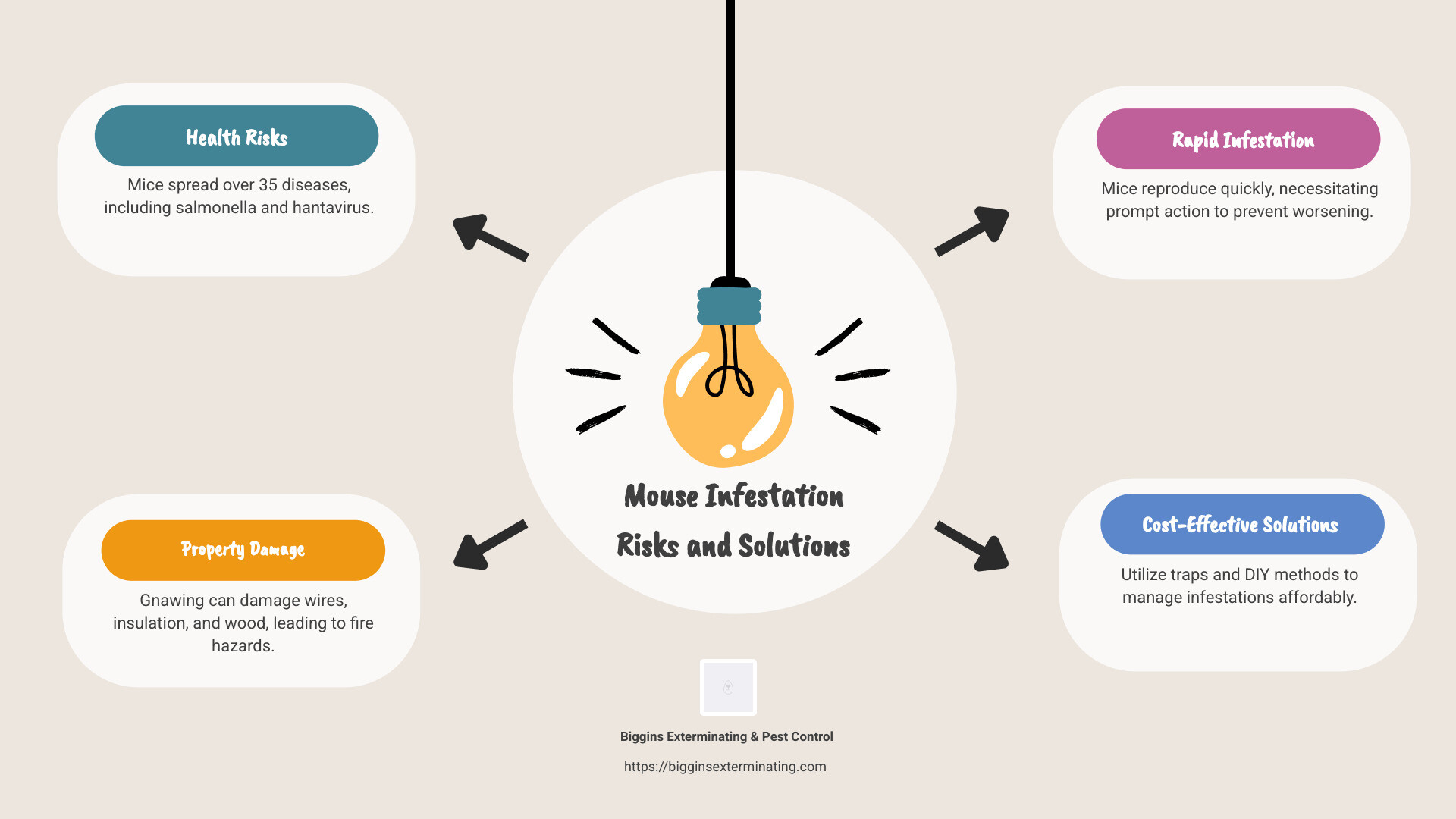 Health Risks

Mice spread over 35 diseases, including salmonella and hantavirus.

Rapid Infestation

Mice reproduce quickly, necessitating prompt action to prevent worsening.

Mouse Infestation Risks and Solutions

Property Damage

Gnawing can damage wires, insulation, and wood, leading to fire hazards.

Cost-Effective Solutions

Utilize traps and DIY methods to manage infestations affordably.

Biggins Exterminating & Pest Control

https://bigginsexterminating.com