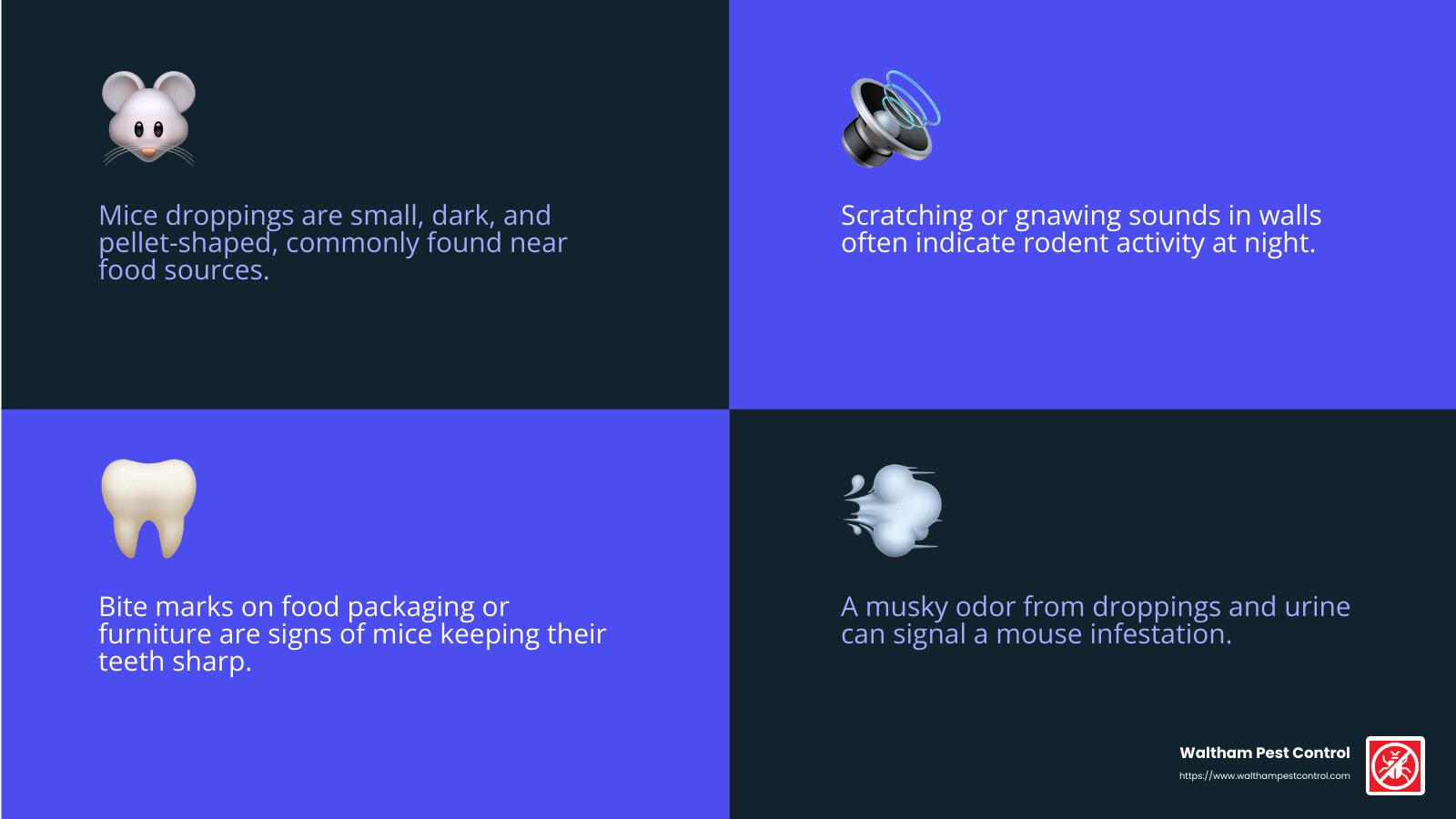 Mice droppings are small, dark, and pellet-shaped, commonly found near food sources.

Scratching or gnawing sounds in walls often indicate rodent activity at night.

Bite marks on food packaging or furniture are signs of mice keeping their teeth sharp.

A musky odor from droppings and urine can signal a mouse infestation.

Waltham Pest Control
https://www.walthampestcontrol.com