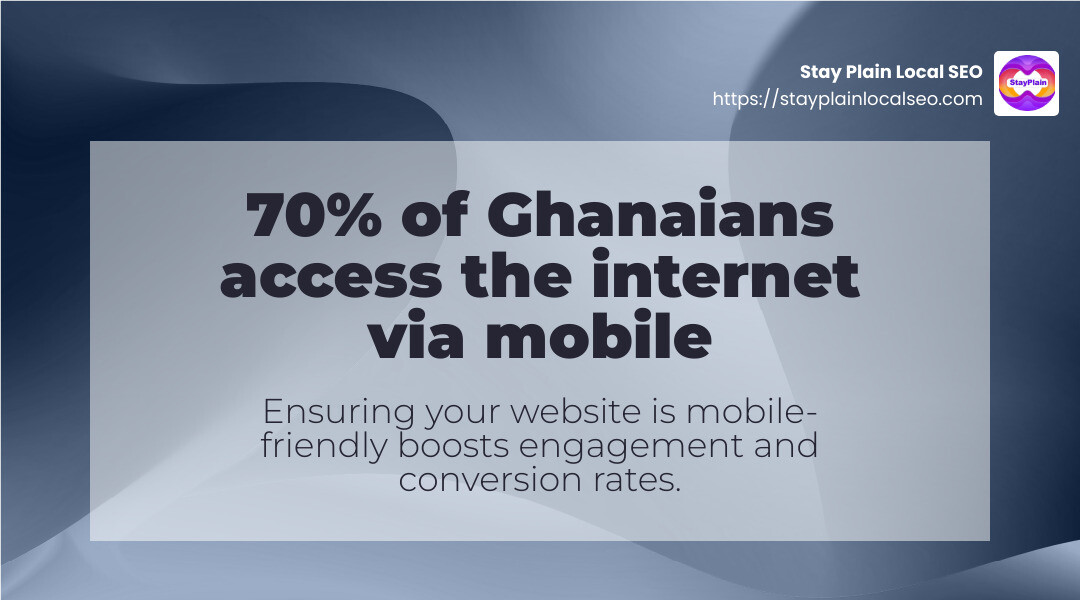 Stay Plain Local SEO
https://stayplainlocalseo.com

StayPlain

70% of Ghanaians access the internet via mobile

Ensuring your website is mobile-friendly boosts engagement and conversion rates.