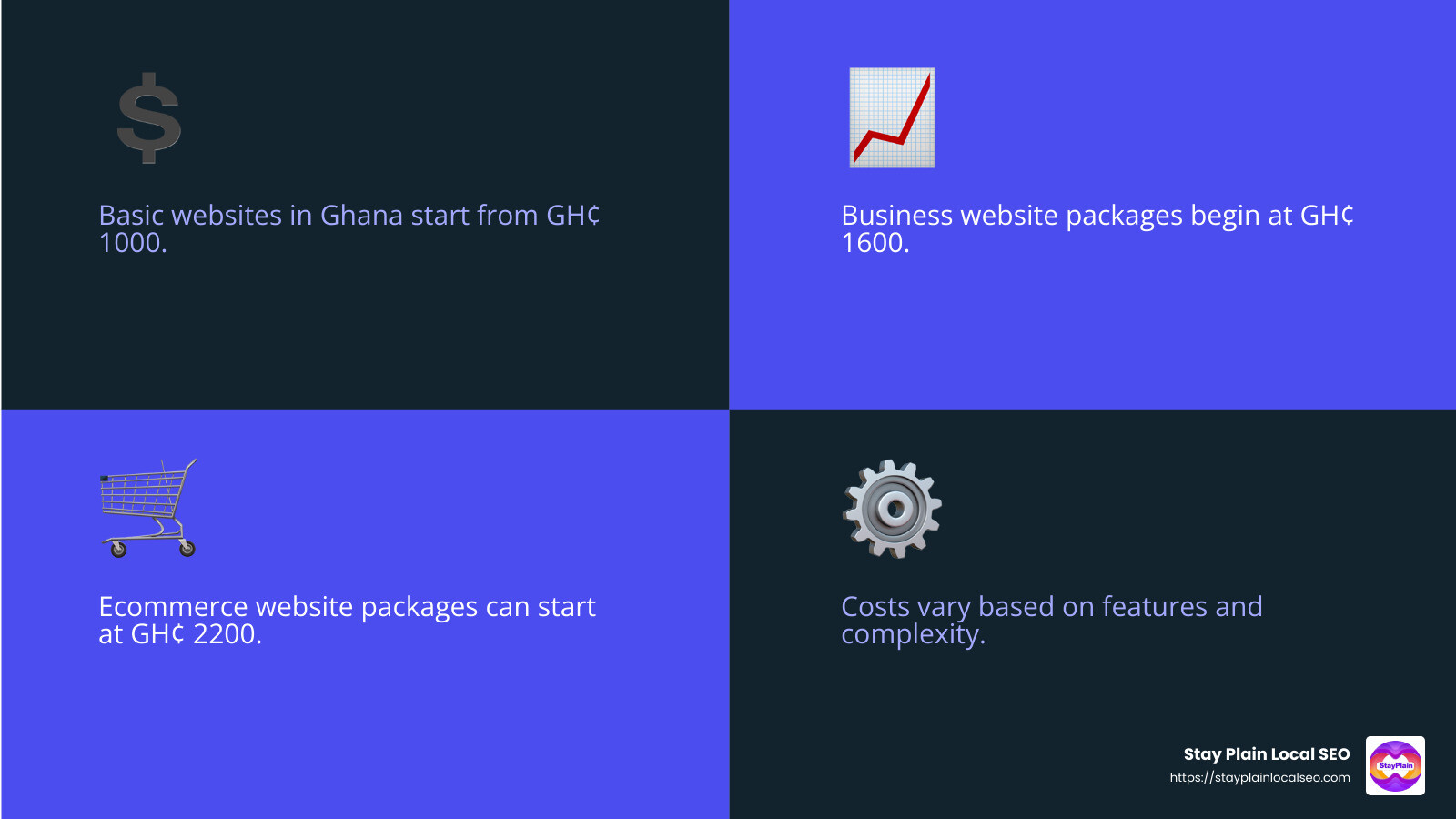 Basic websites in Ghana start from GH¢ 1000.

Business website packages begin at GH¢ 1600.

Ecommerce website packages can start at GH¢ 2200.

Costs vary based on features and complexity.

Stay Plain Local SEO
https://stayplainlocalseo.com
StayPlain