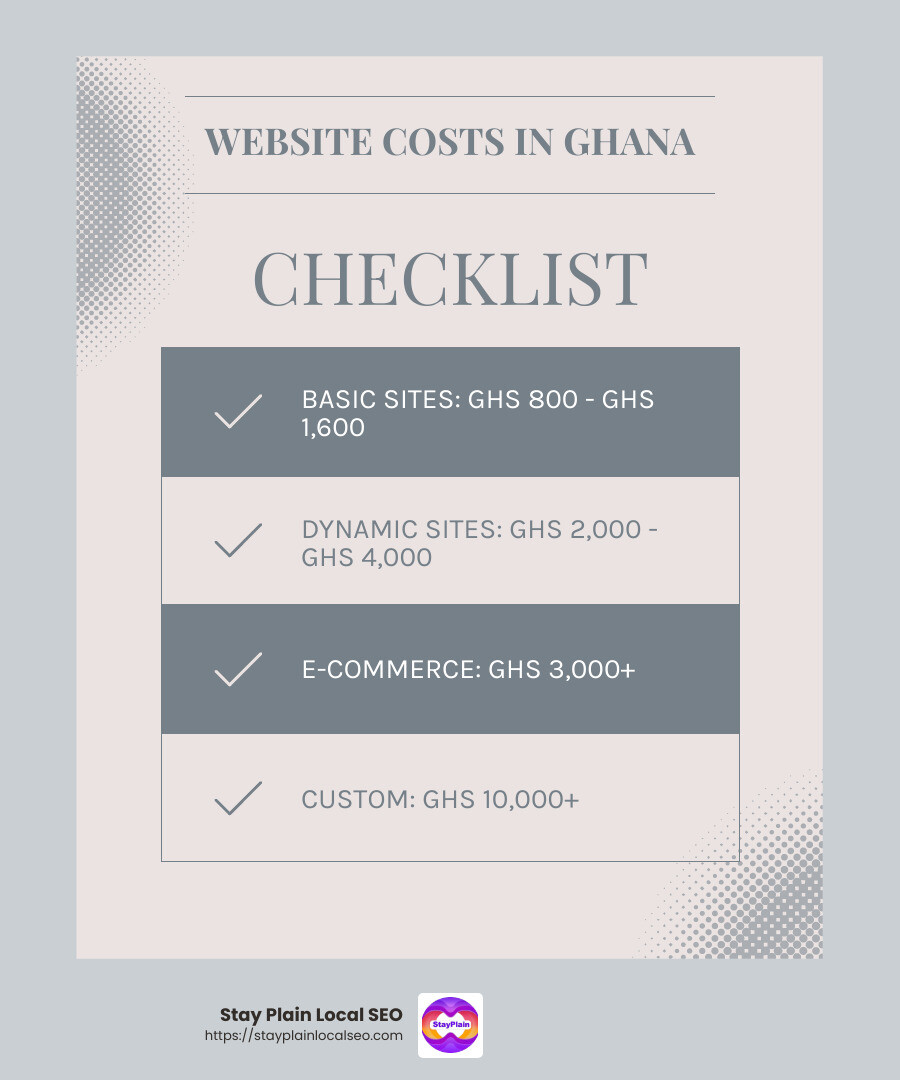 WEBSITE COSTS IN GHANA

CHECKLIST

BASIC SITES: GHS 800 - GHS 1,600

DYNAMIC SITES: GHS 2,000 - GHS 4,000

E-COMMERCE: GHS 3,000+

CUSTOM: GHS 10,000+

Stay Plain Local SEO
https://stayplainlocalseo.com

StayPlain