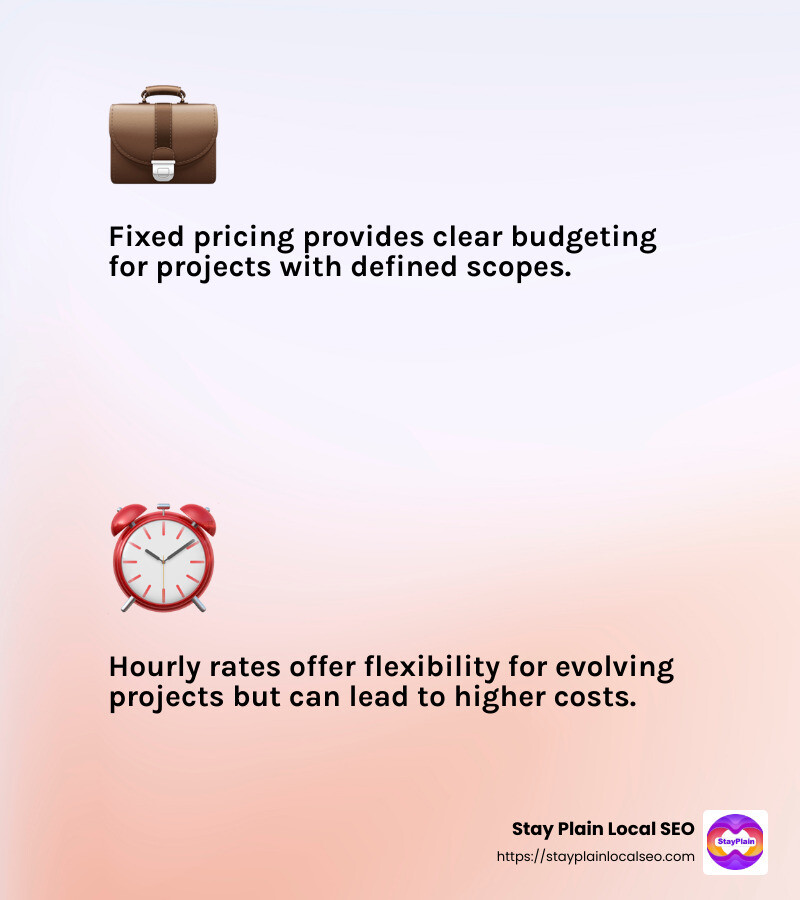 Fixed pricing provides clear budgeting for projects with defined scopes.

Hourly rates offer flexibility for evolving projects but can lead to higher costs.

Stay Plain Local SEO
https://stayplainlocalseo.com
StayPlain