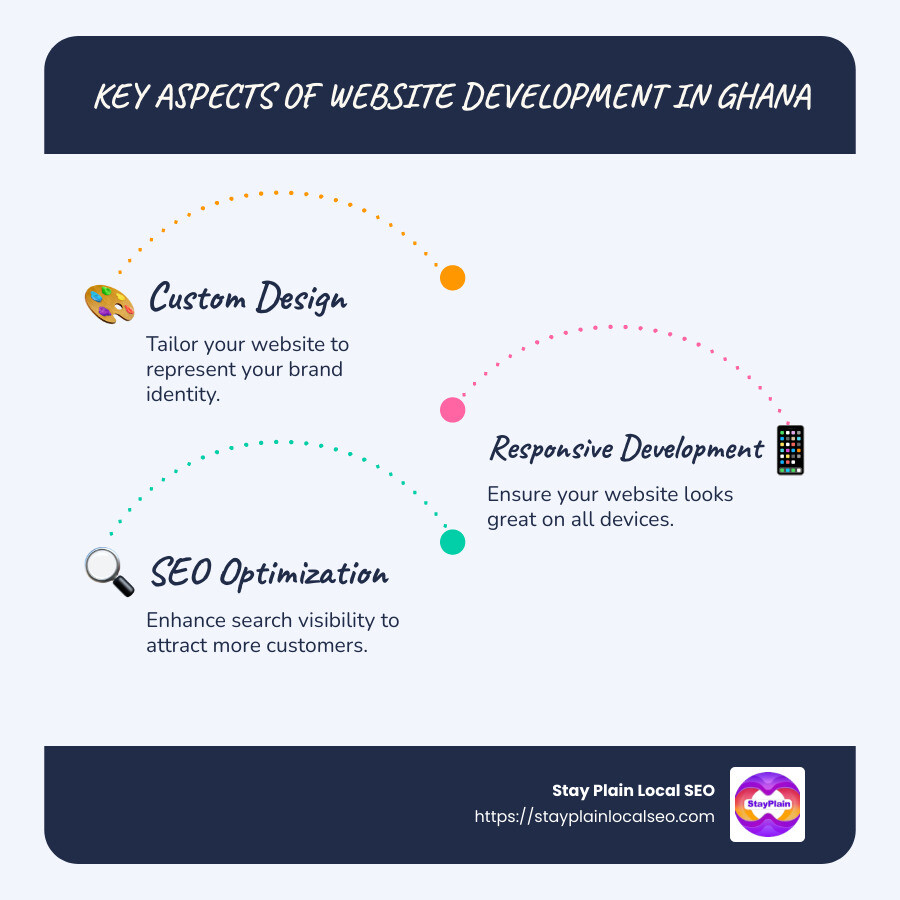 KEY ASPECTS OF WEBSITE DEVELOPMENT IN GHANA

Custom Design

Tailor your website to represent your brand identity.

Responsive Development

Ensure your website looks great on all devices.

SEO Optimization

Enhance search visibility to attract more customers.

Stay Plain Local SEO
https://stayplainlocalseo.com

StayPlain