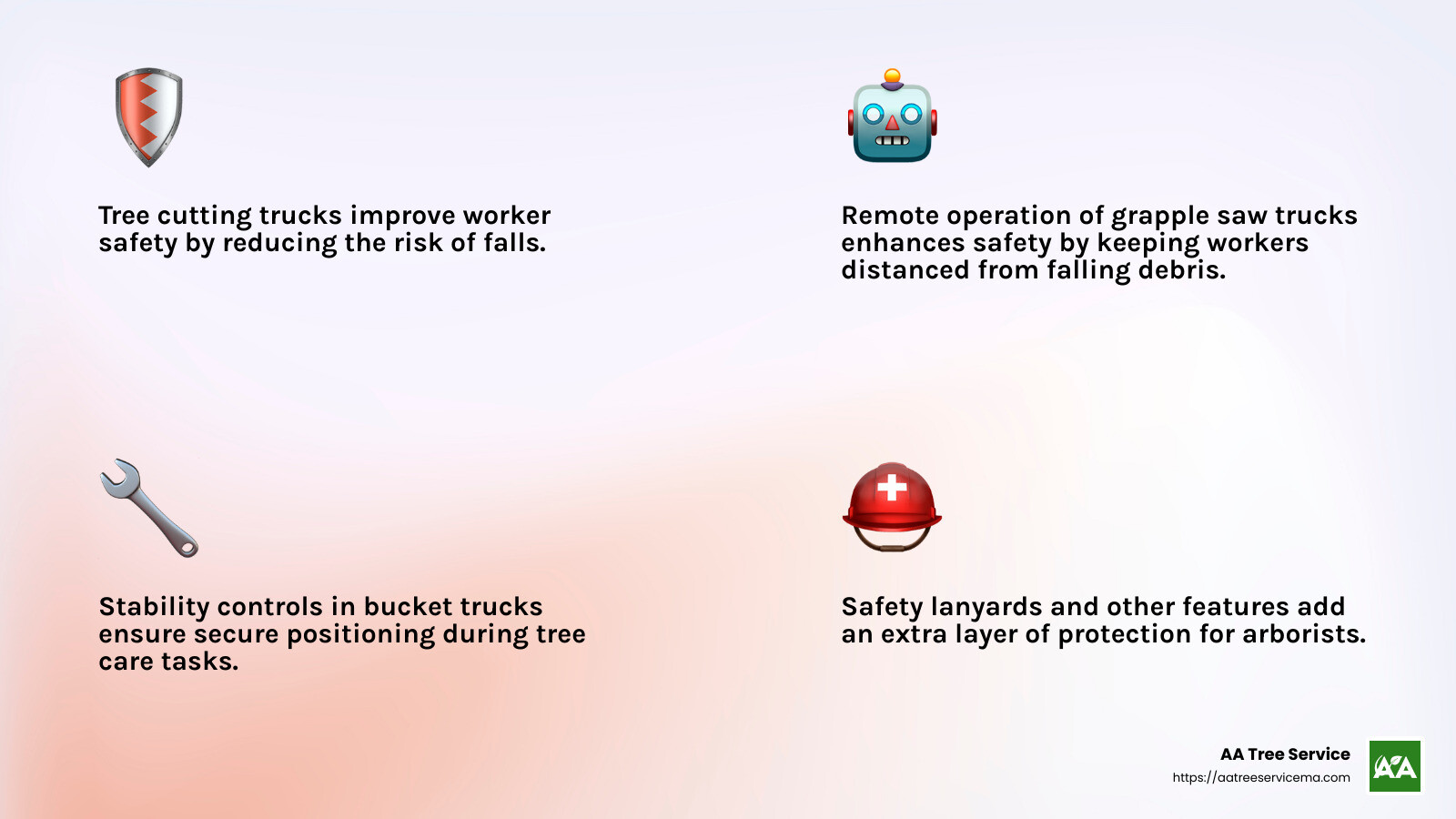 Tree cutting trucks improve worker safety by reducing the risk of falls.

Remote operation of grapple saw trucks enhances safety by keeping workers distanced from falling debris.

Stability controls in bucket trucks ensure secure positioning during tree care tasks.

Safety lanyards and other features add an extra layer of protection for arborists.

AA Tree Service
https://aatreeservicema.com

AA