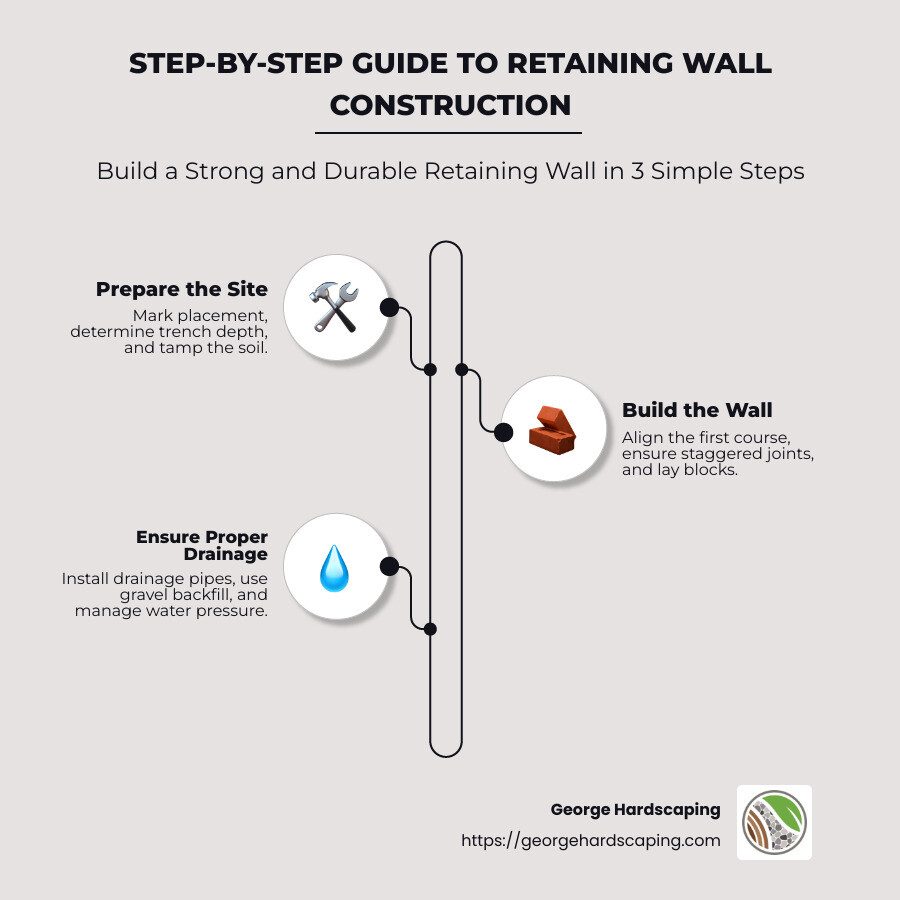 STEP-BY-STEP GUIDE TO RETAINING WALL CONSTRUCTION

Build a Strong and Durable Retaining Wall in 3 Simple Steps

Prepare the Site
Mark placement, determine trench depth, and tamp the soil.

Build the Wall
Align the first course, ensure staggered joints, and lay blocks.

Ensure Proper Drainage
Install drainage pipes, use gravel backfill, and manage water pressure.

George Hardscaping
https://georgehardscaping.com