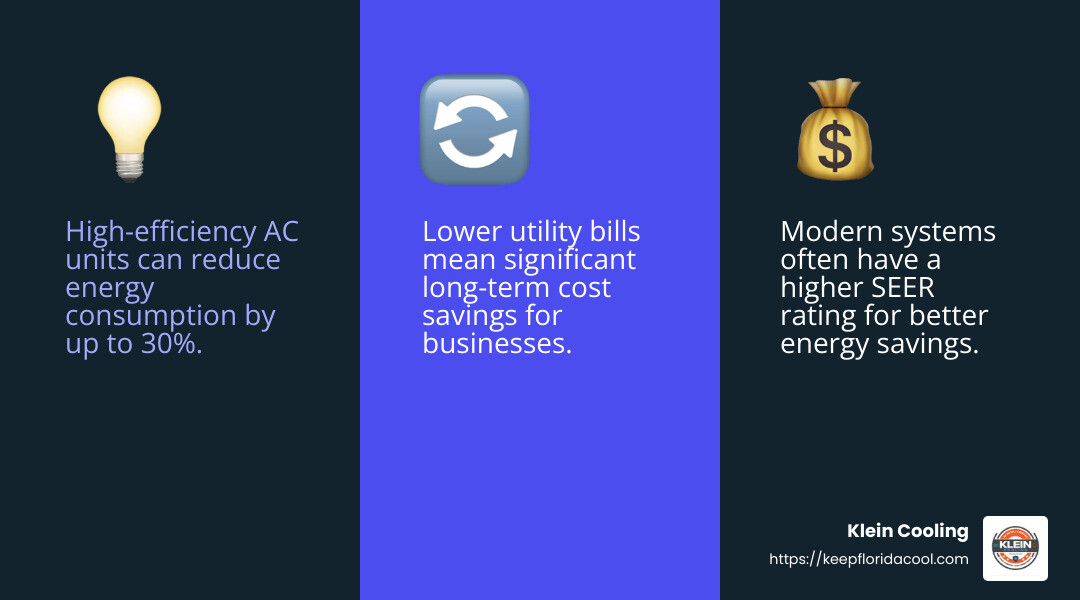 High-efficiency AC units can reduce energy consumption by up to 30%.

Lower utility bills mean significant long-term cost savings for businesses.

Modern systems often have a higher SEER rating for better energy savings.

Klein Cooling
https://keepfloridacool.com

KLEIN