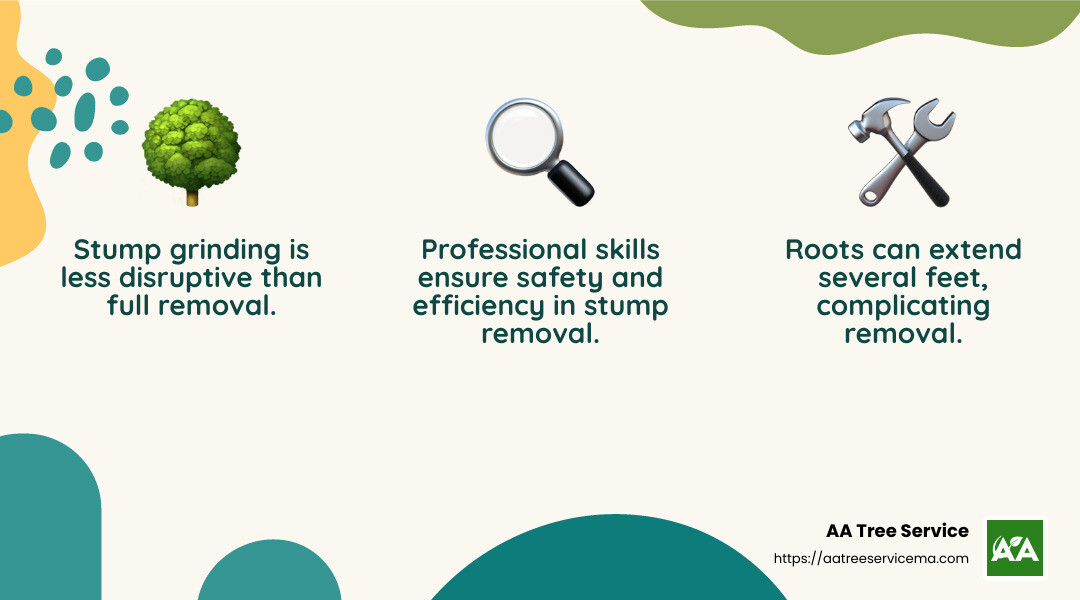 Stump grinding is less disruptive than full removal.

Professional skills ensure safety and efficiency in stump removal.

Roots can extend several feet, complicating removal.

AA Tree Service
https://aatreeservicema.com

AA