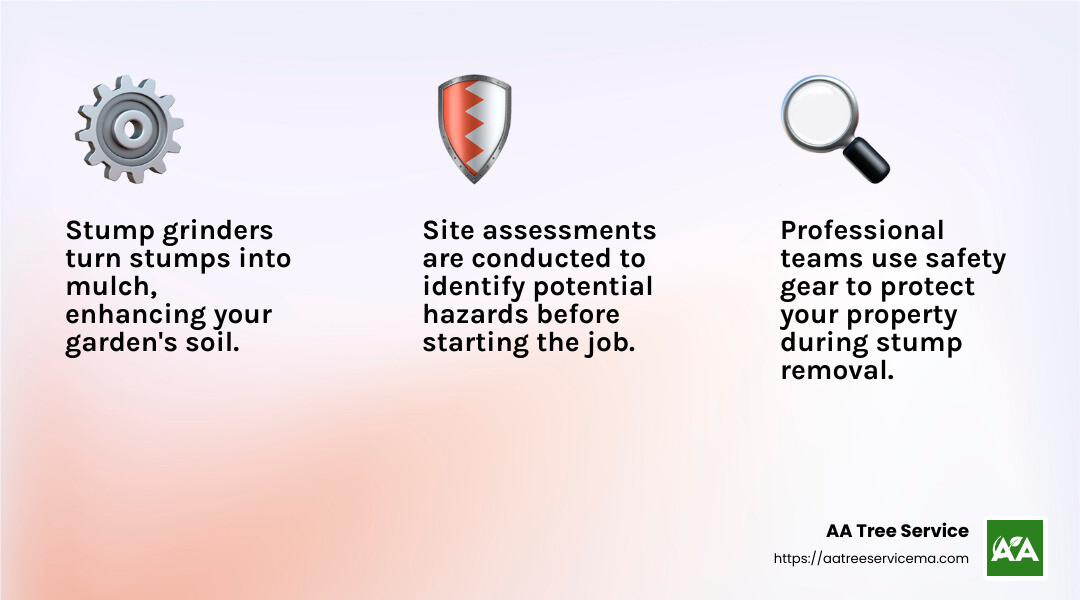 Stump grinders turn stumps into mulch, enhancing your garden's soil.

Site assessments are conducted to identify potential hazards before starting the job.

Professional teams use safety gear to protect your property during stump removal.

AA Tree Service
https://aatreeservicema.com

AA