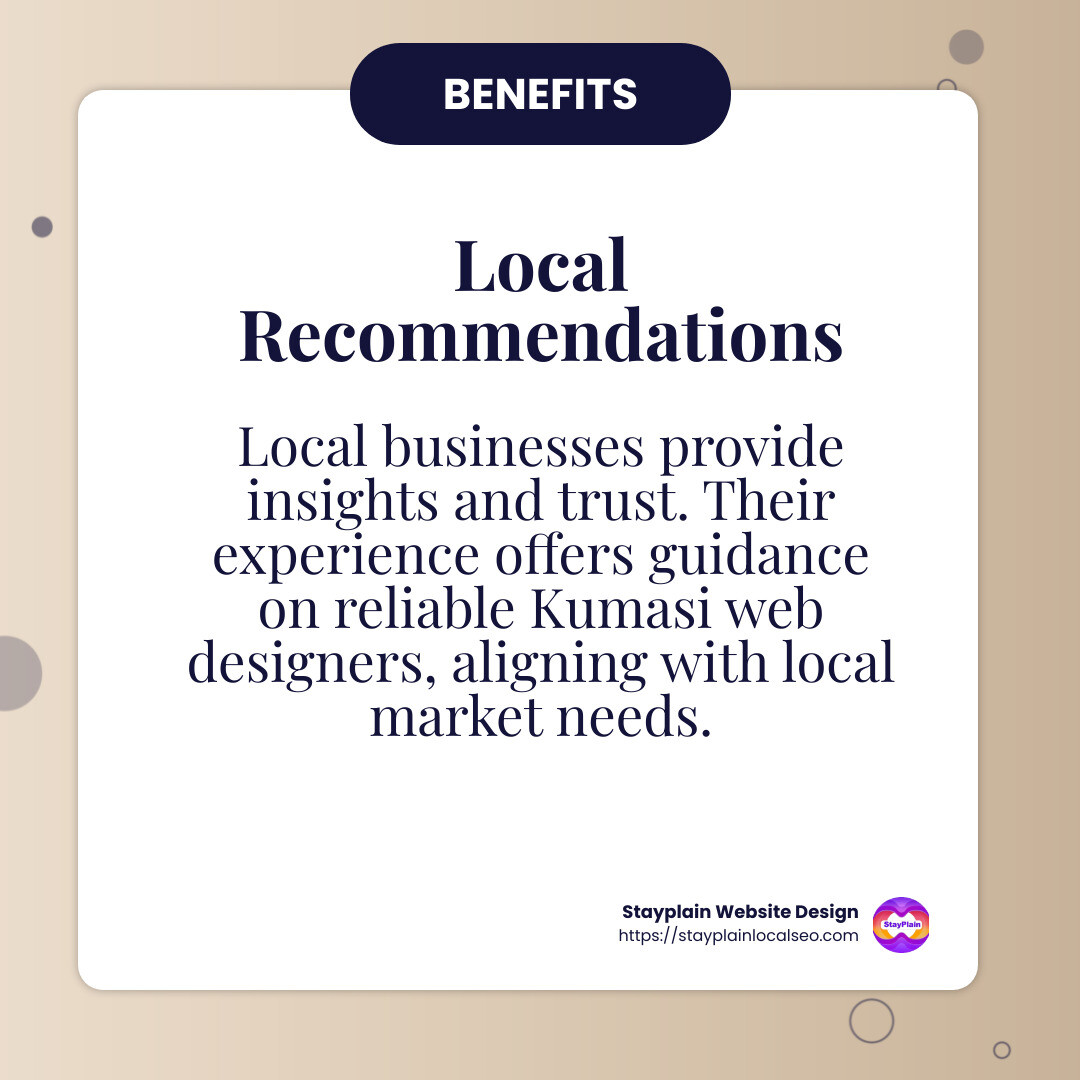 BENEFITS

Local Recommendations

Local businesses provide insights and trust. Their experience offers guidance on reliable Kumasi web designers, aligning with local market needs.

Stayplain Website Design
https://stayplainlocalseo.com

StayPlain