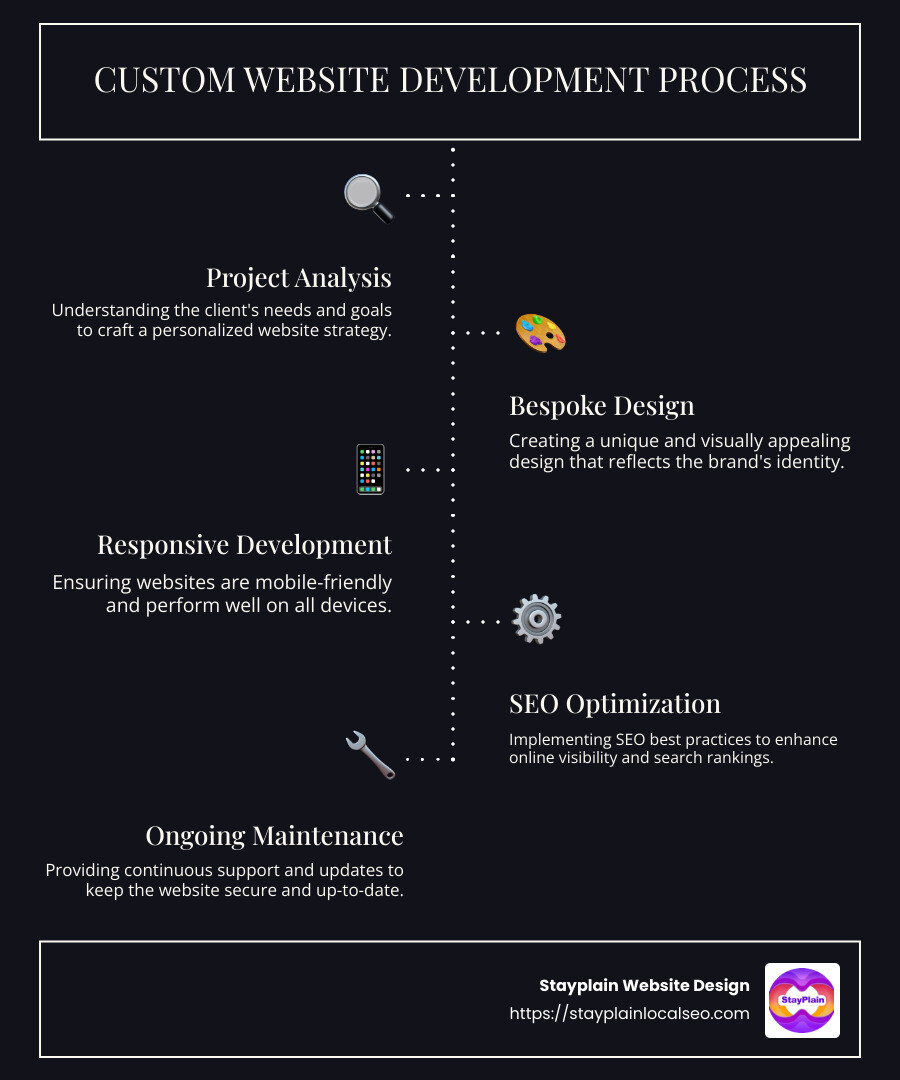 CUSTOM WEBSITE DEVELOPMENT PROCESS

Project Analysis

Understanding the client's needs and goals to craft a personalized website strategy.

Bespoke Design

Creating a unique and visually appealing design that reflects the brand's identity.

Responsive Development

Ensuring websites are mobile-friendly and perform well on all devices.

SEO Optimization

Implementing SEO best practices to enhance online visibility and search rankings.

Ongoing Maintenance

Providing continuous support and updates to keep the website secure and up-to-date.

Stayplain Website Design
https://stayplainlocalseo.com

StayPlain