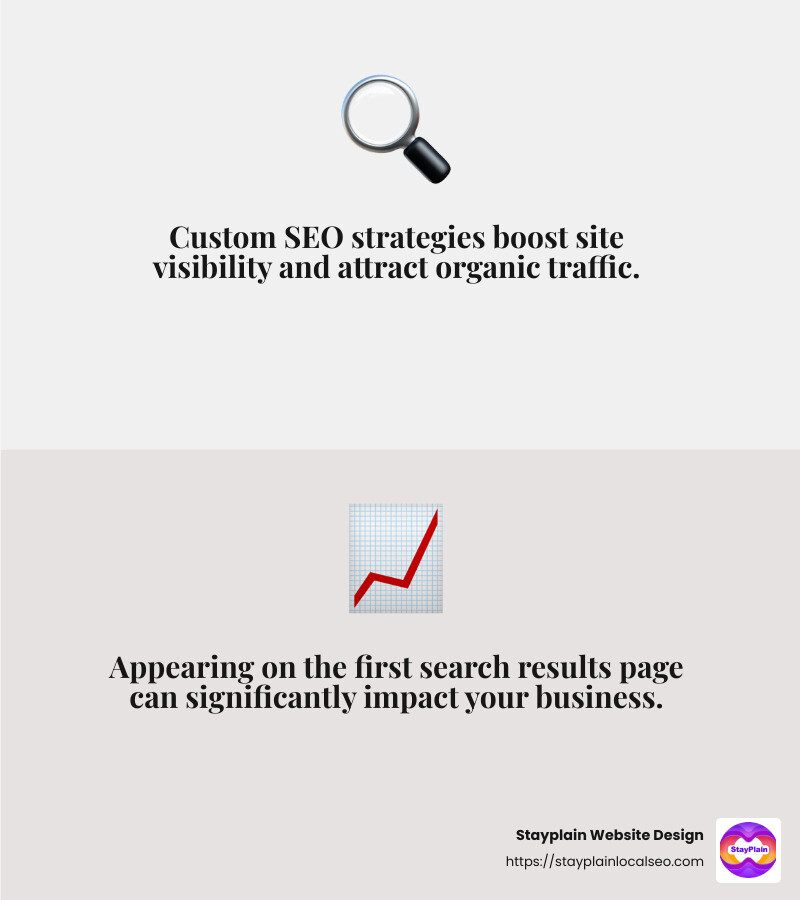 Custom SEO strategies boost site visibility and attract organic traffic.

Appearing on the first search results page can significantly impact your business.

Stayplain Website Design
https://stayplainlocalseo.com

StayPlain