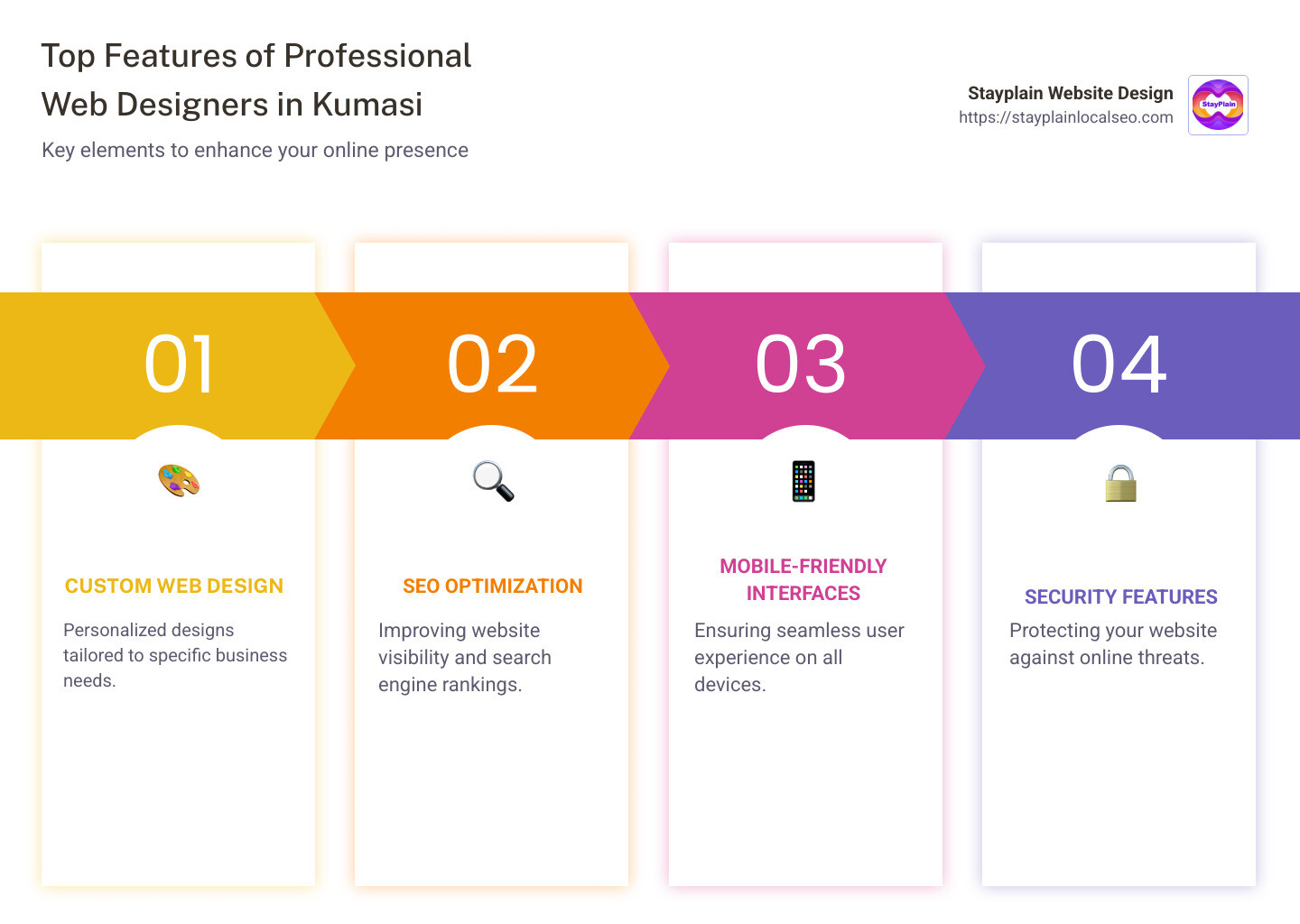 Top Features of Professional Web Designers in Kumasi

Key elements to enhance your online presence

Stayplain Website Design
https://stayplainlocalseo.com

StayPlain

01

CUSTOM WEB DESIGN

Personalized designs tailored to specific business needs.

02

SEO OPTIMIZATION

Improving website visibility and search engine rankings.

03

MOBILE-FRIENDLY INTERFACES

Ensuring seamless user experience on all devices.

04

SECURITY FEATURES

Protecting your website against online threats.