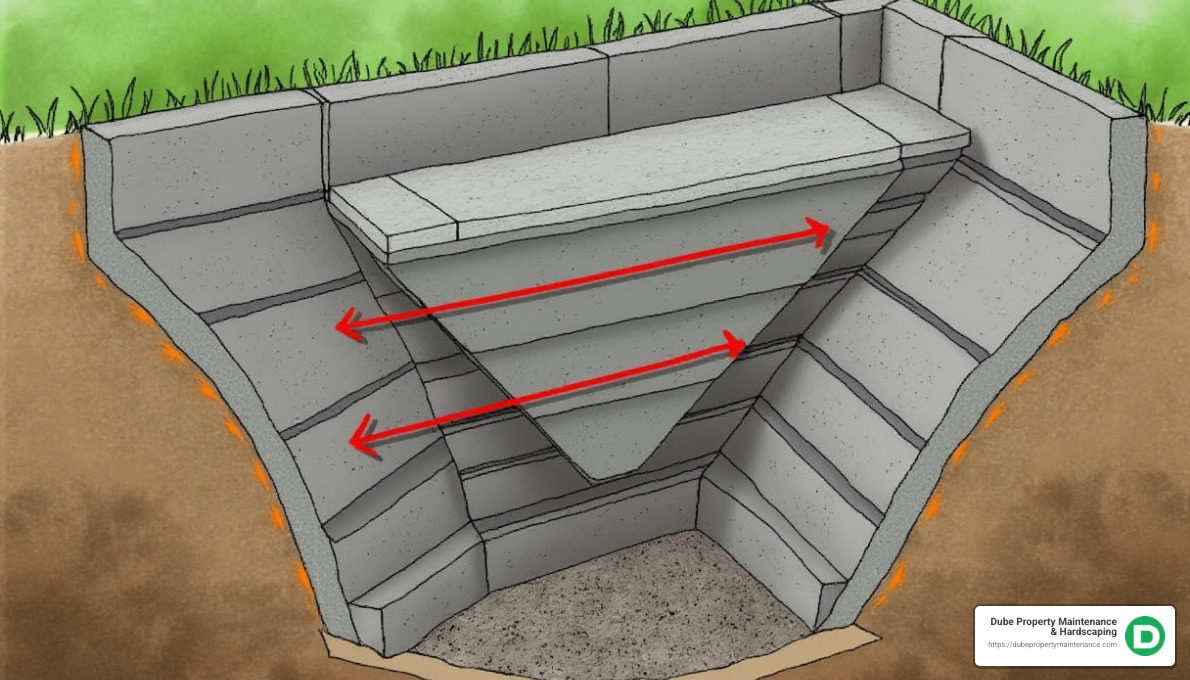 Dube Property Maintenance & Hardscaping
https://dubepropertymaintenance.com
D