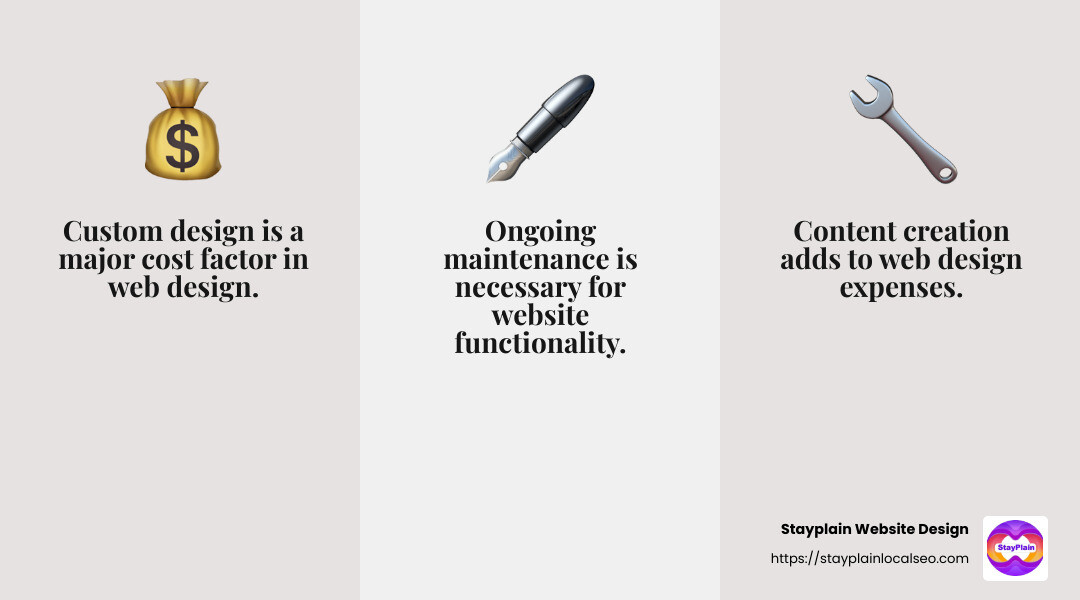 Custom design is a major cost factor in web design.

Ongoing maintenance is necessary for website functionality.

Content creation adds to web design expenses.

Stayplain Website Design
https://stayplainlocalseo.com

StayPlain