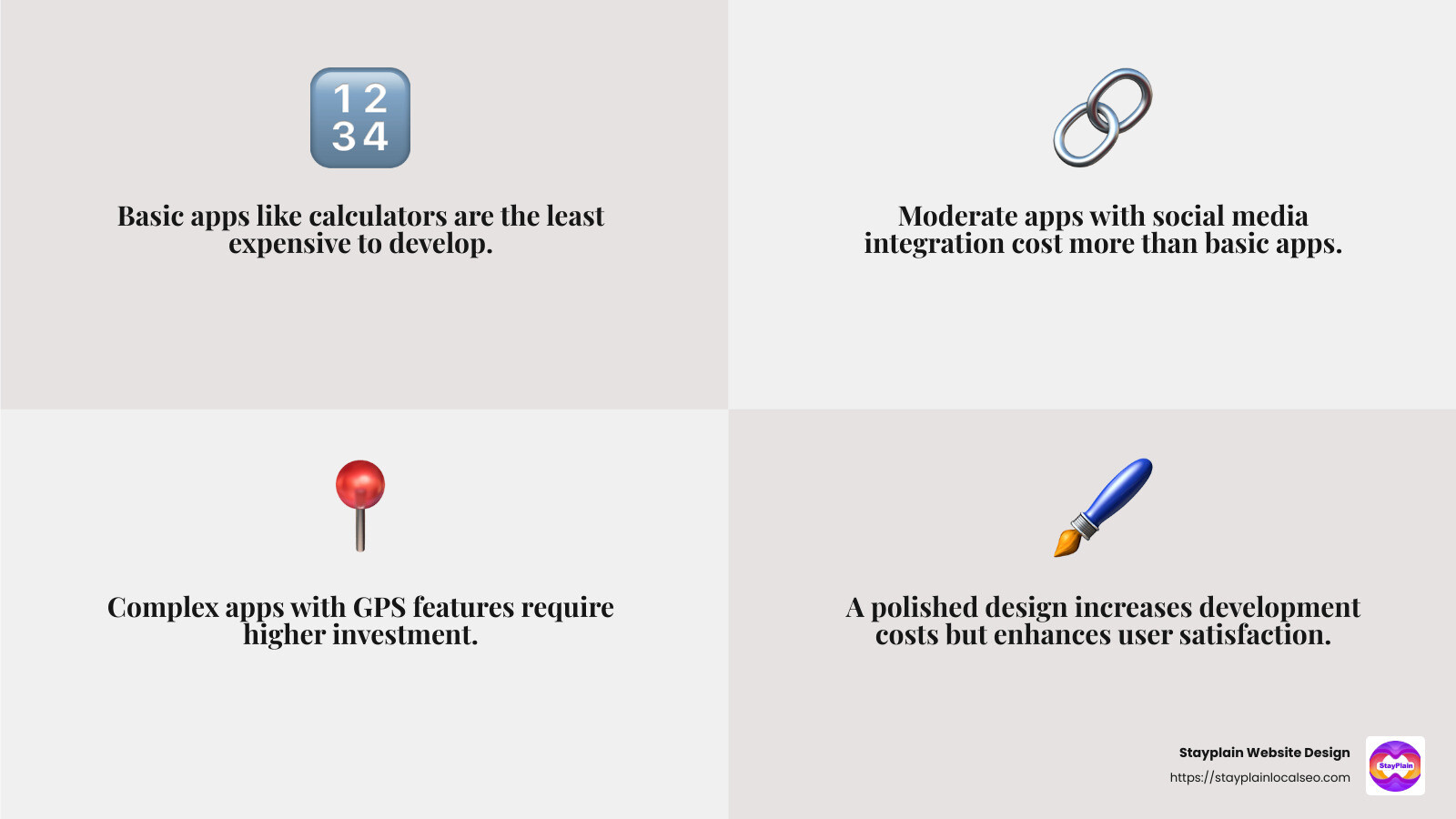 1 2
3 4

Basic apps like calculators are the least expensive to develop.

Moderate apps with social media integration cost more than basic apps.

Complex apps with GPS features require higher investment.

A polished design increases development costs but enhances user satisfaction.

Stayplain Website Design
https://stayplainlocalseo.com

StayPlain