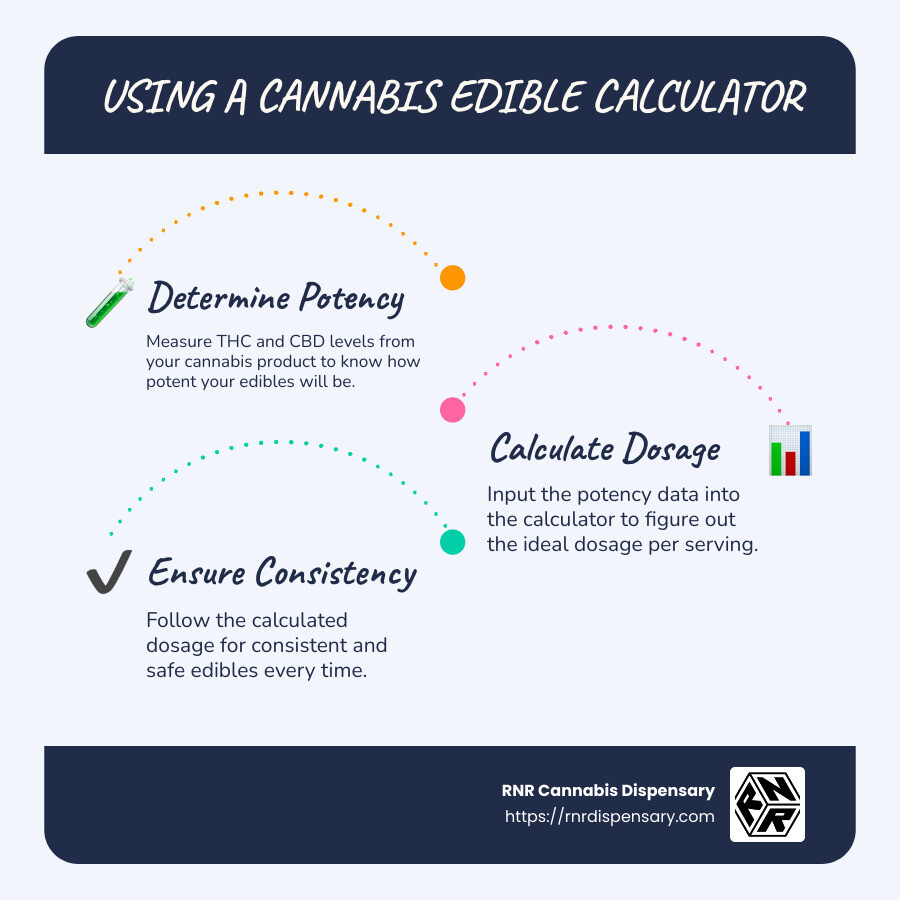 USING A CANNABIS EDIBLE CALCULATOR

Determine Potency

Measure THC and CBD levels from your cannabis product to know how potent your edibles will be.

Calculate Dosage

Input the potency data into the calculator to figure out the ideal dosage per serving.

Ensure Consistency

Follow the calculated dosage for consistent and safe edibles every time.

RNR Cannabis Dispensary
https://rnrdispensary.com

RNR