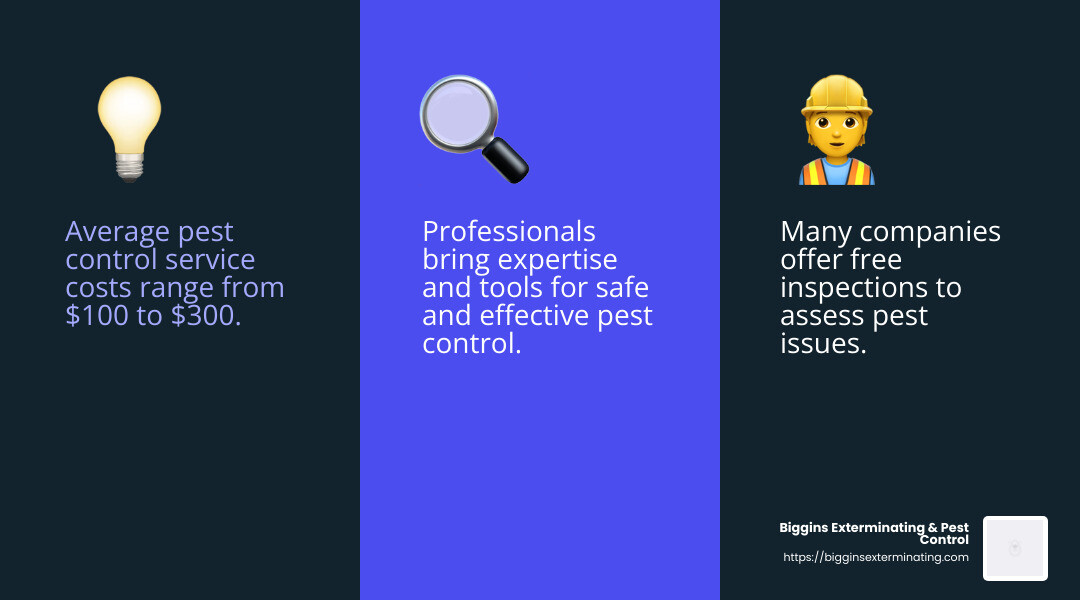 Average pest control service costs range from \$100 to \$300.

Professionals bring expertise and tools for safe and effective pest control.

Many companies offer free inspections to assess pest issues.

Biggins Exterminating & Pest Control
https://bigginsexterminating.com