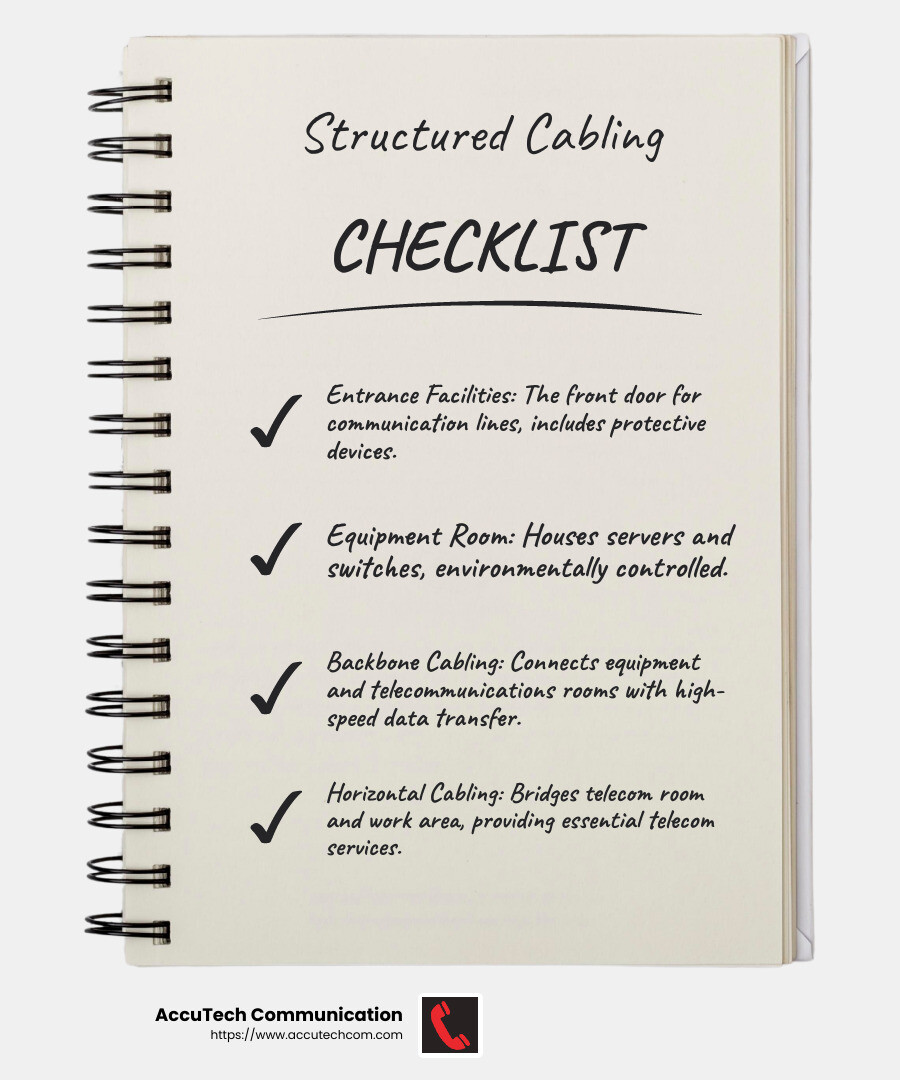 Structured Cabling

CHECKLIST

✓ Entrance Facilities: The front door for communication lines, includes protective devices.

✓ Equipment Room: Houses servers and switches, environmentally controlled.

✓ Backbone Cabling: Connects equipment and telecommunications rooms with high-speed data transfer.

✓ Horizontal Cabling: Bridges telecom room and work area, providing essential telecom services.

AccuTech Communication
https://www.accutechcom.com