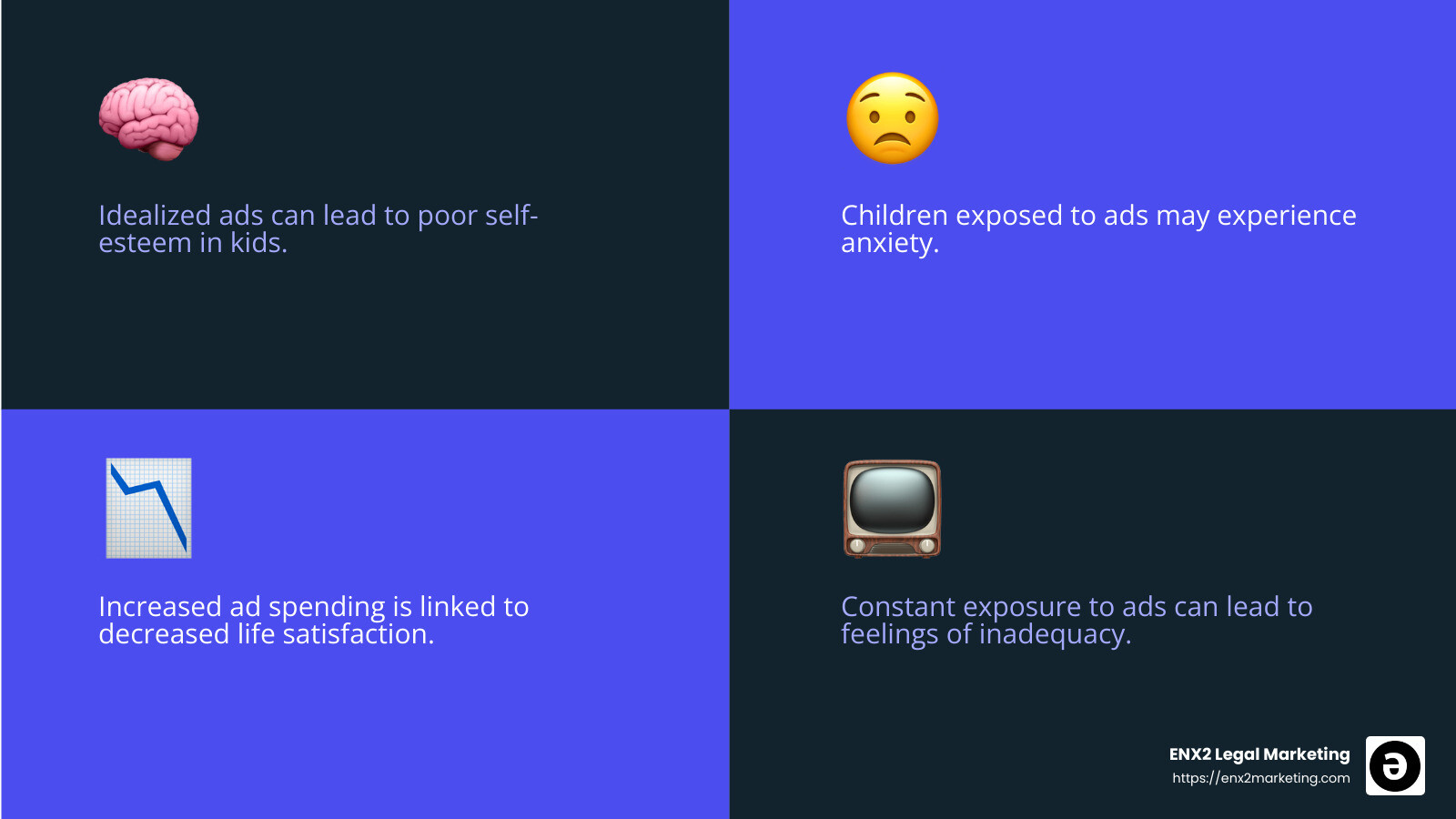 Idealized ads can lead to poor self-esteem in kids.

Children exposed to ads may experience anxiety.

Increased ad spending is linked to decreased life satisfaction.

Constant exposure to ads can lead to feelings of inadequacy.

ENX2 Legal Marketing
https://enx2marketing.com