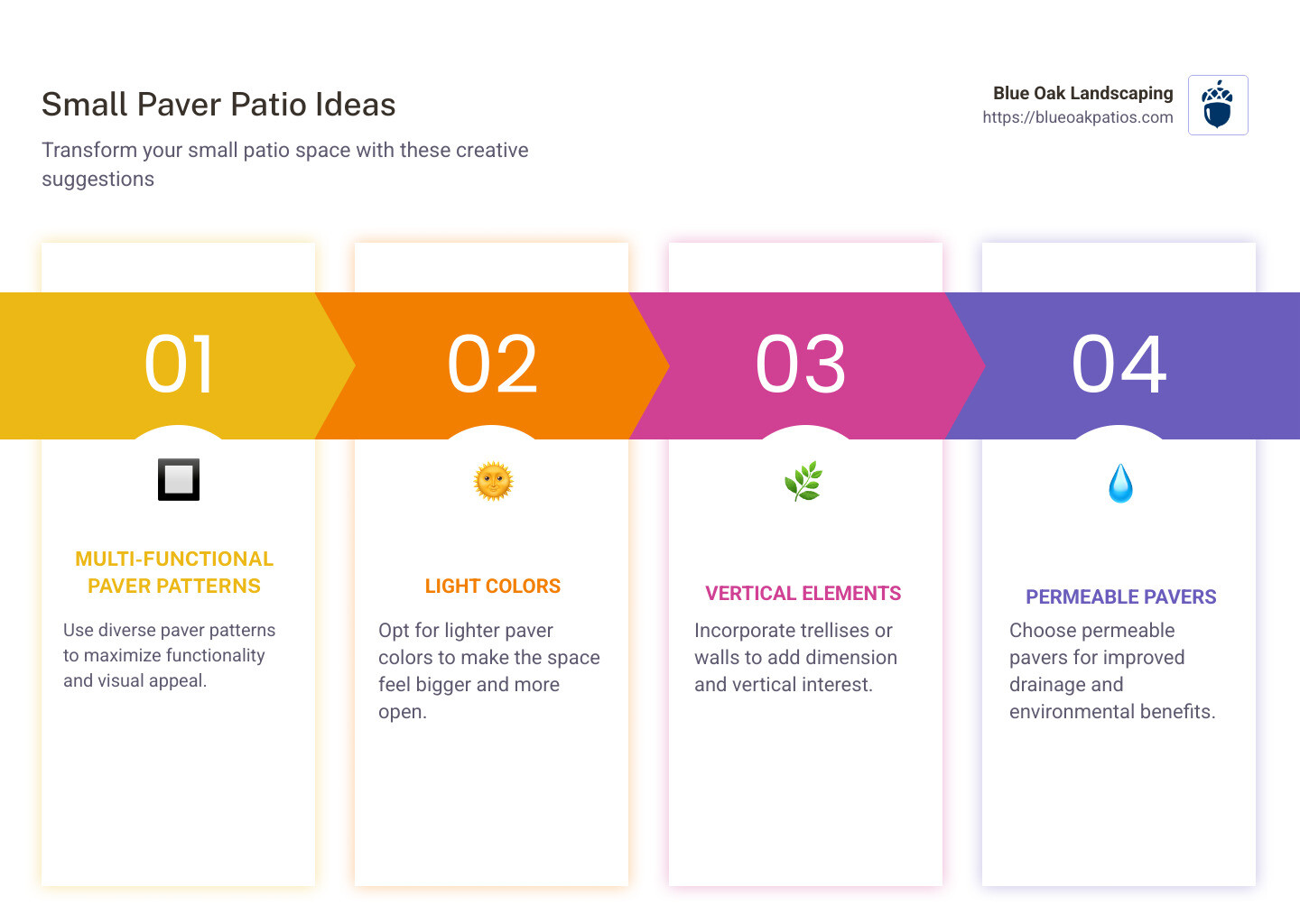 Small Paver Patio Ideas

Transform your small patio space with these creative suggestions

Blue Oak Landscaping
https://blueoakpatios.com

01

MULTI-FUNCTIONAL PAVER PATTERNS

Use diverse paver patterns to maximize functionality and visual appeal.

02

LIGHT COLORS

Opt for lighter paver colors to make the space feel bigger and more open.

03

VERTICAL ELEMENTS

Incorporate trellises or walls to add dimension and vertical interest.

04

PERMEABLE PAVERS

Choose permeable pavers for improved drainage and environmental benefits.