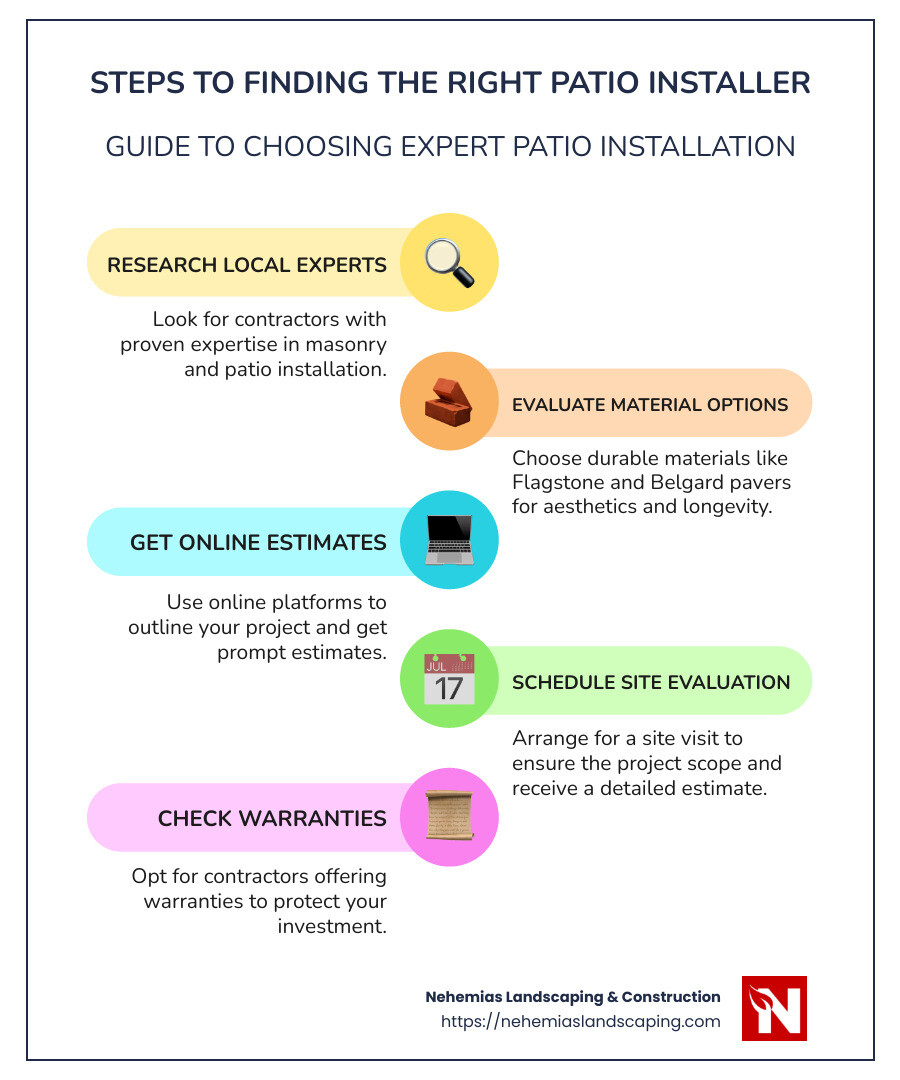 STEPS TO FINDING THE RIGHT PATIO INSTALLER

GUIDE TO CHOOSING EXPERT PATIO INSTALLATION

RESEARCH LOCAL EXPERTS

Look for contractors with proven expertise in masonry and patio installation.

EVALUATE MATERIAL OPTIONS

Choose durable materials like Flagstone and Belgard pavers for aesthetics and longevity.

GET ONLINE ESTIMATES

Use online platforms to outline your project and get prompt estimates.

JUL
17

SCHEDULE SITE EVALUATION

Arrange for a site visit to ensure the project scope and receive a detailed estimate.

CHECK WARRANTIES

Opt for contractors offering warranties to protect your investment.

Nehemias Landscaping & Construction
https://nehemiaslandscaping.com

N