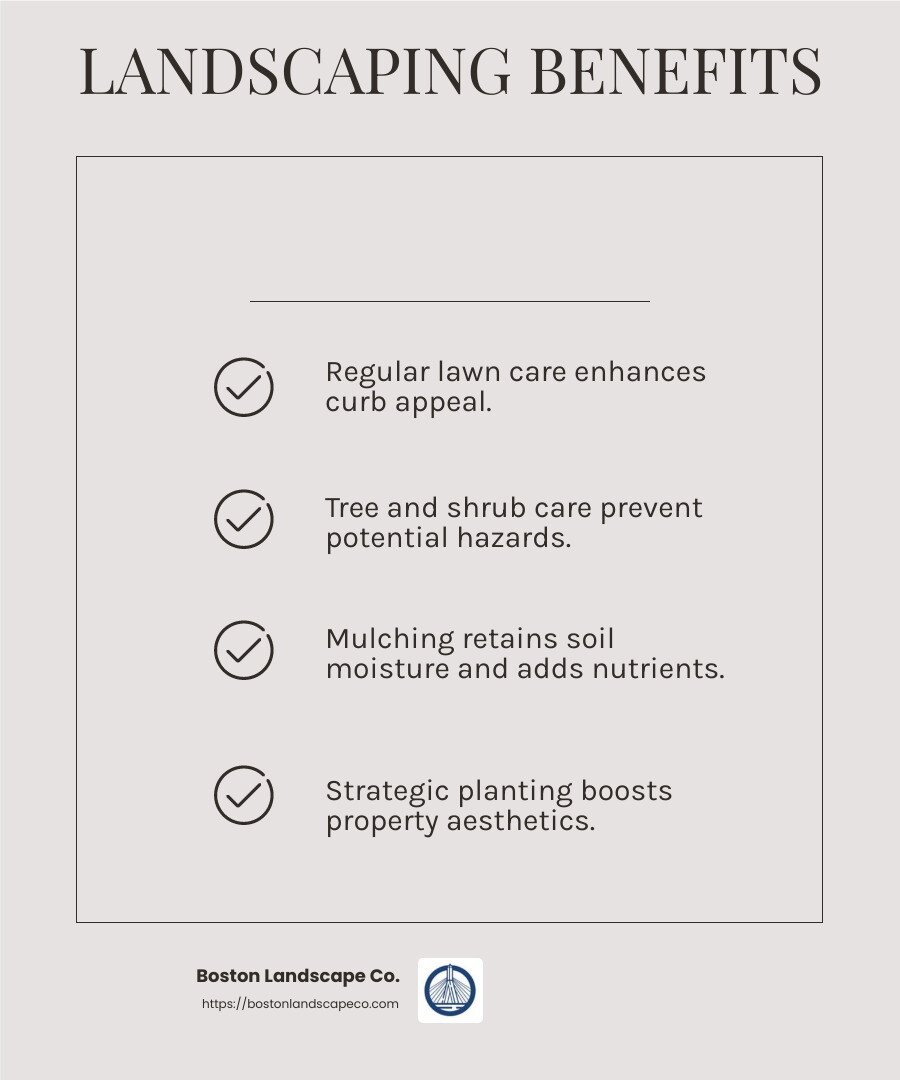 LANDSCAPING BENEFITS

Regular lawn care enhances curb appeal.

Tree and shrub care prevent potential hazards.

Mulching retains soil moisture and adds nutrients.

Strategic planting boosts property aesthetics.

Boston Landscape Co.
https://bostonlandscapeco.com