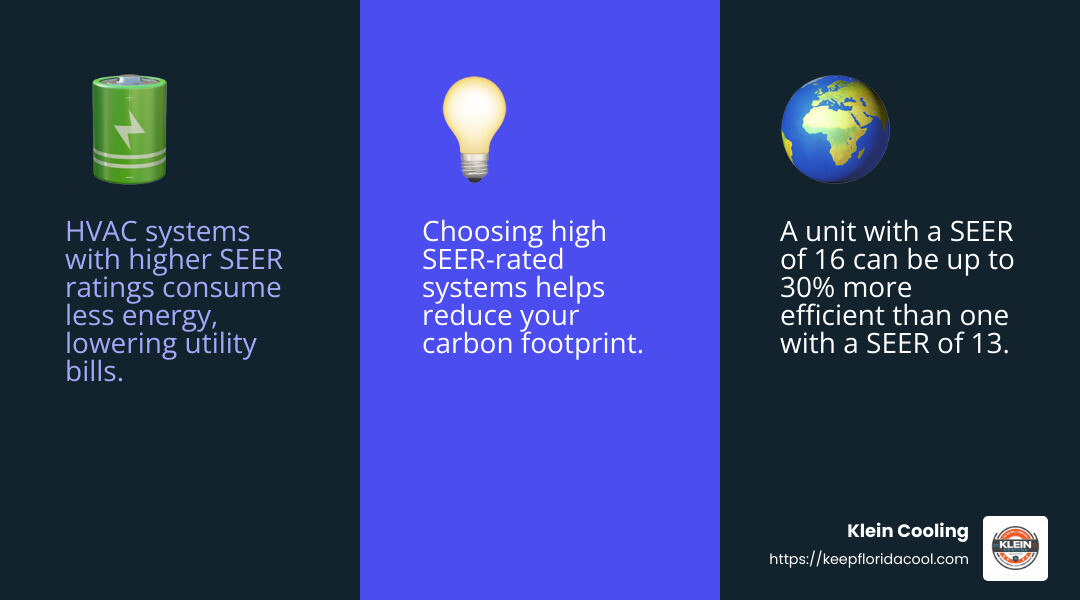 HVAC systems with higher SEER ratings consume less energy, lowering utility bills.

Choosing high SEER-rated systems helps reduce your carbon footprint.

A unit with a SEER of 16 can be up to 30% more efficient than one with a SEER of 13.

Klein Cooling
https://keepfloridacool.com

KLEIN