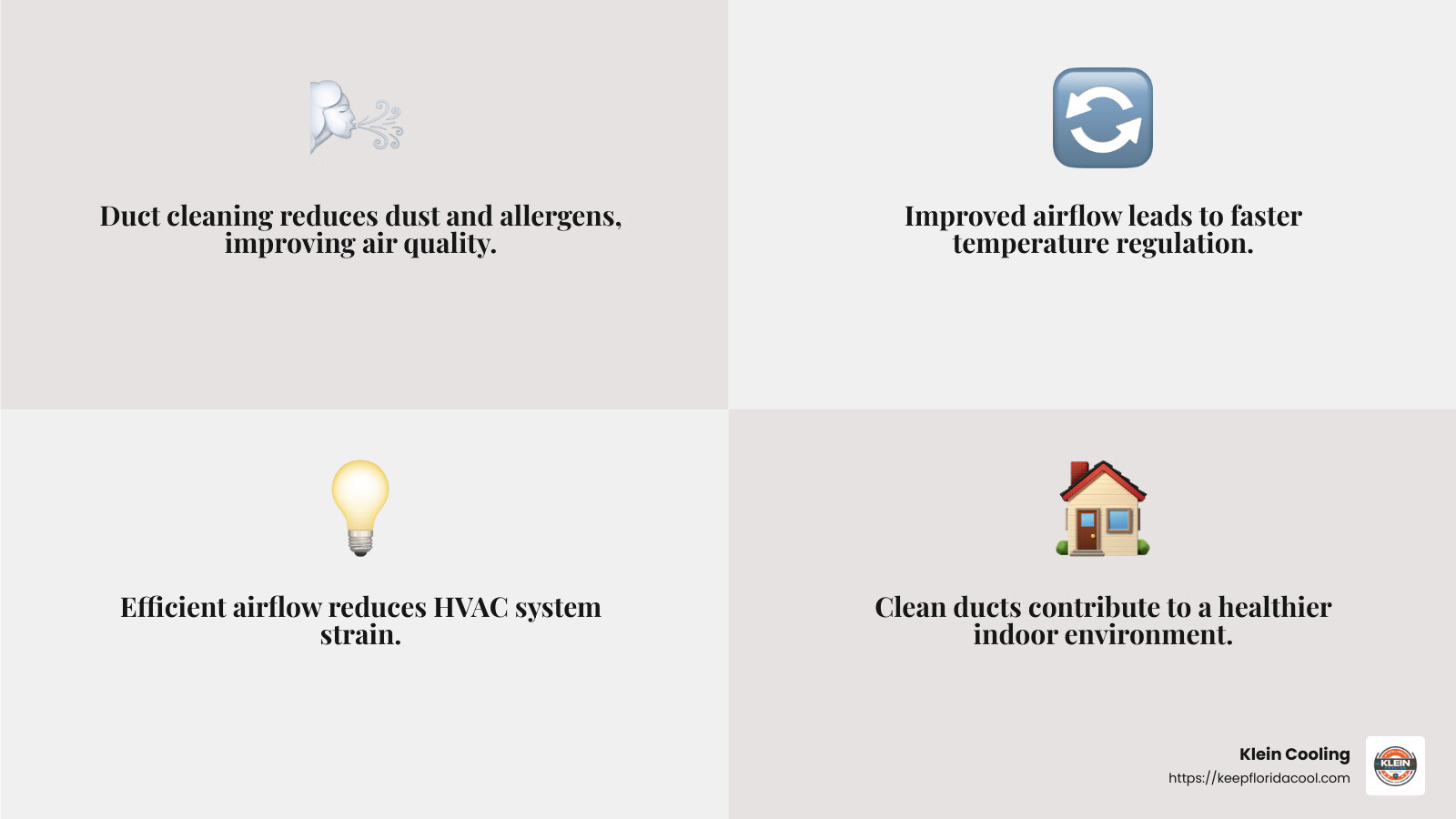 Duct cleaning reduces dust and allergens, improving air quality.

Improved airflow leads to faster temperature regulation.

Efficient airflow reduces HVAC system strain.

Clean ducts contribute to a healthier indoor environment.

Klein Cooling
https://keepfloridacool.com

KLEIN