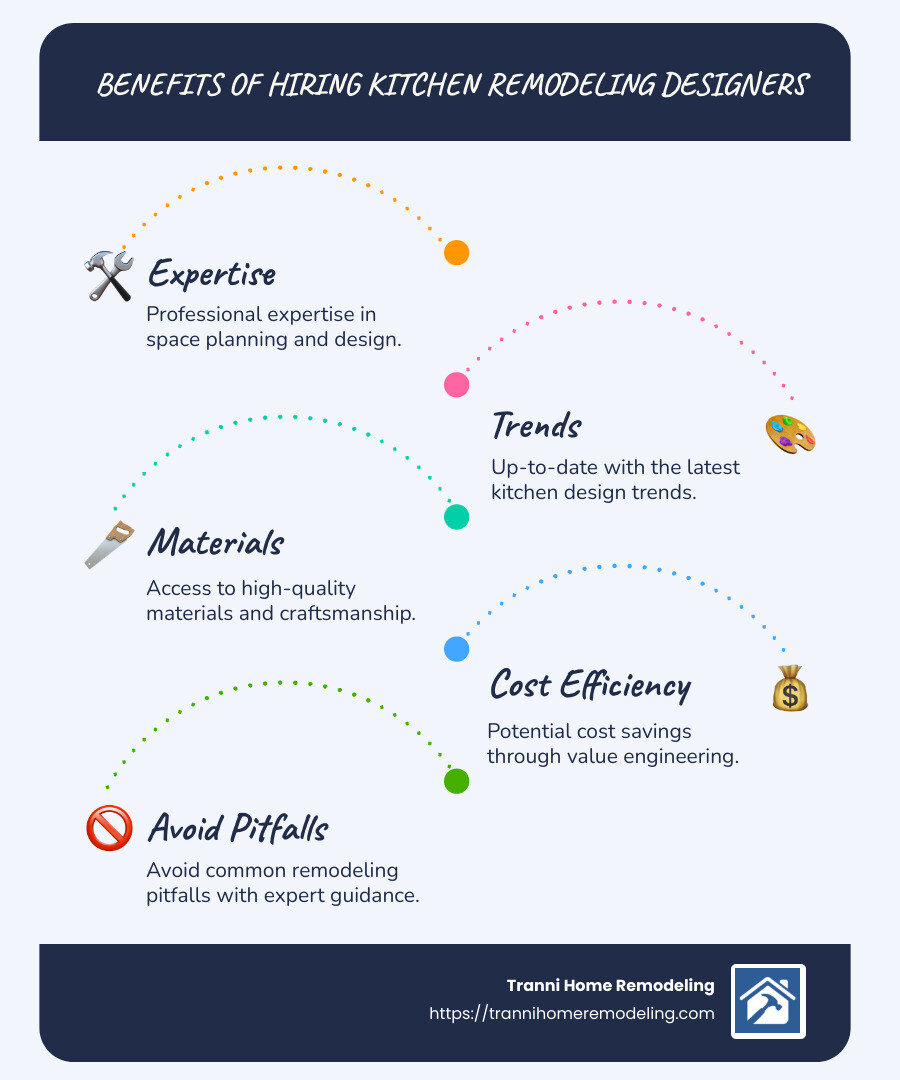 BENEFITS OF HIRING KITCHEN REMODELING DESIGNERS

Expertise
Professional expertise in space planning and design.

Trends
Up-to-date with the latest kitchen design trends.

Materials
Access to high-quality materials and craftsmanship.

Cost Efficiency
Potential cost savings through value engineering.

Avoid Pitfalls
Avoid common remodeling pitfalls with expert guidance.

Tranni Home Remodeling
https://trannihomeremodeling.com