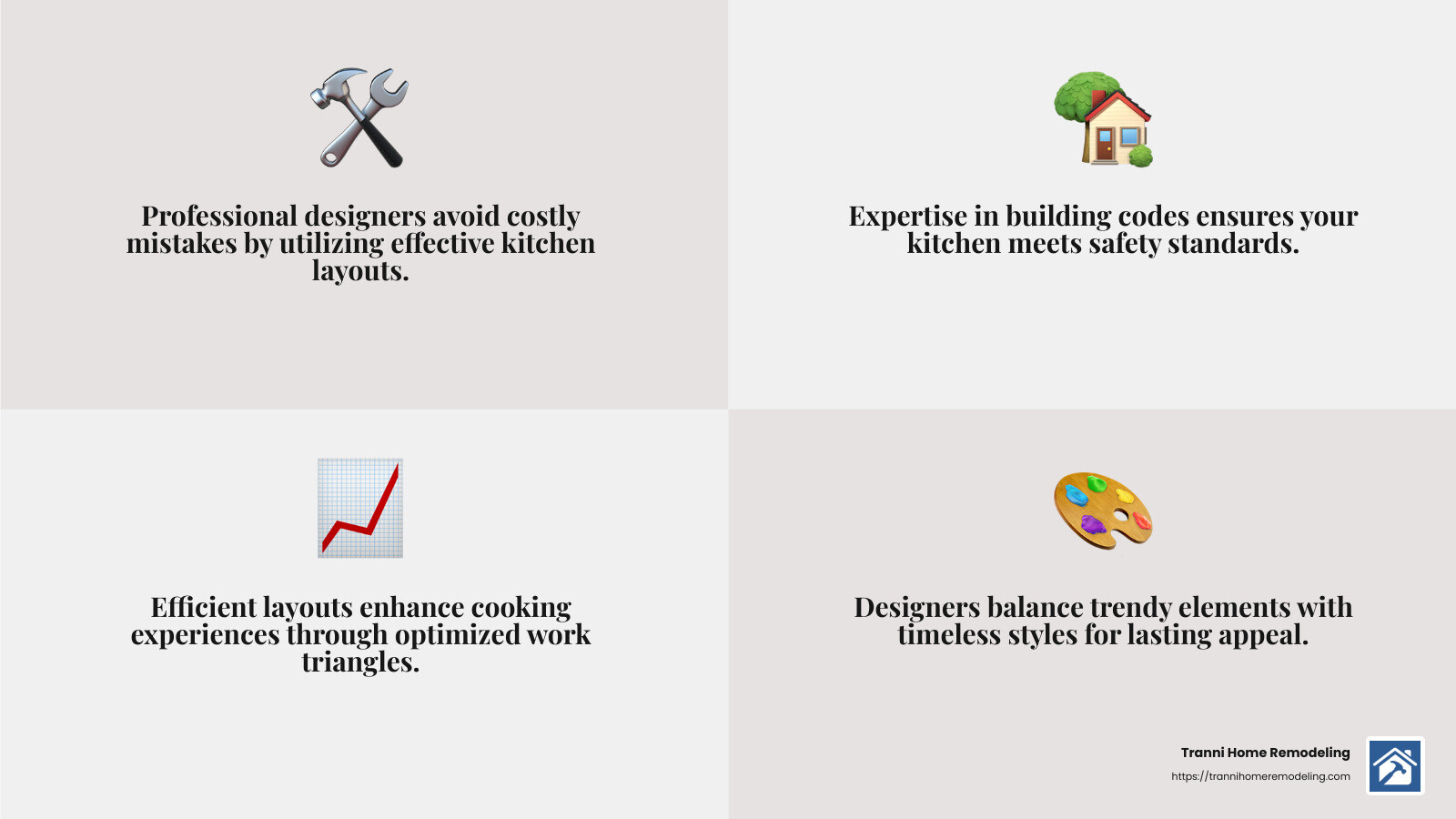 Professional designers avoid costly mistakes by utilizing effective kitchen layouts.

Expertise in building codes ensures your kitchen meets safety standards.

Efficient layouts enhance cooking experiences through optimized work triangles.

Designers balance trendy elements with timeless styles for lasting appeal.

Tranni Home Remodeling
https://trannihomeremodeling.com