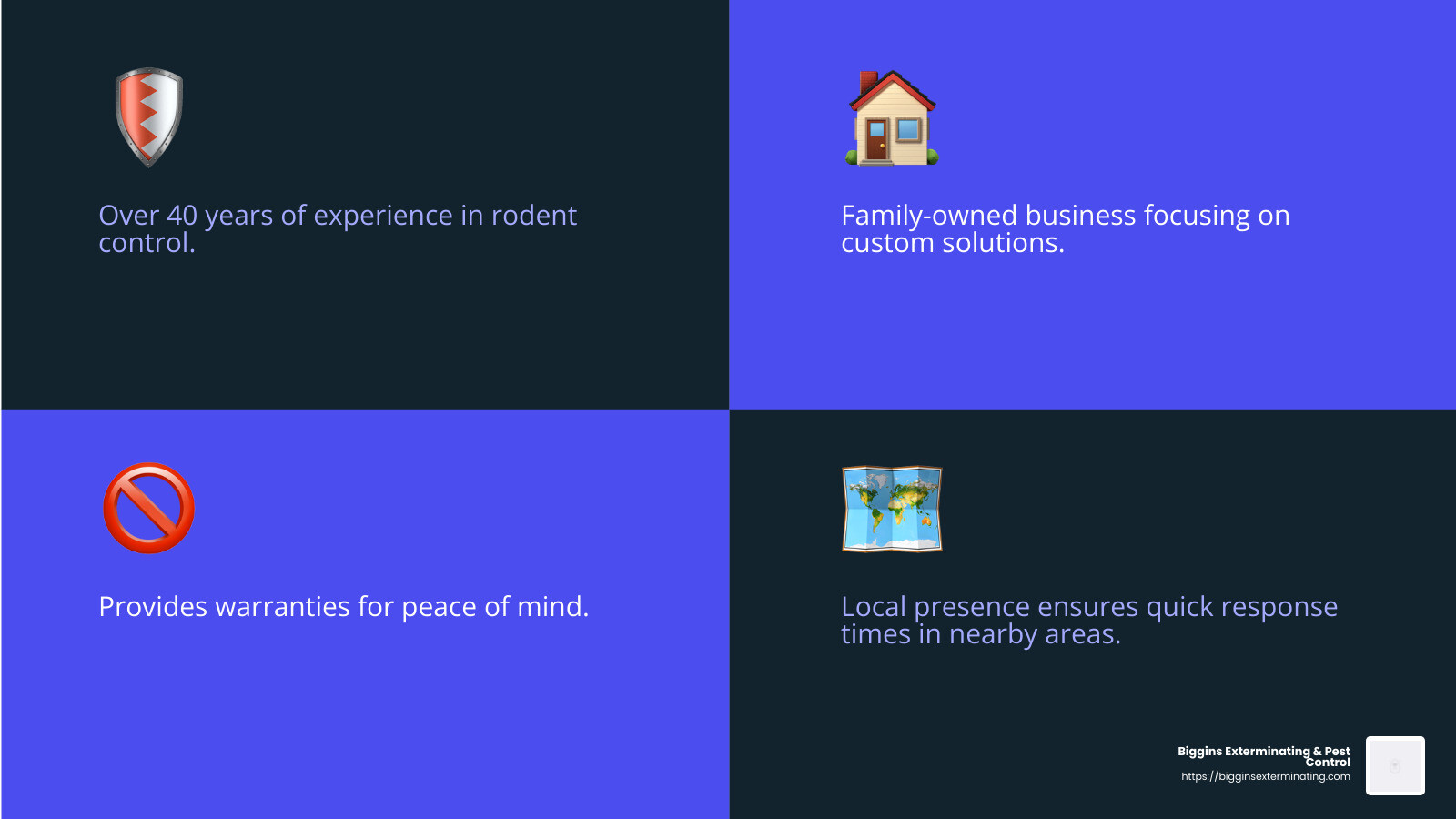 Over 40 years of experience in rodent control.

Family-owned business focusing on custom solutions.

Provides warranties for peace of mind.

Local presence ensures quick response times in nearby areas.

Biggins Exterminating & Pest Control
https://bigginsexterminating.com