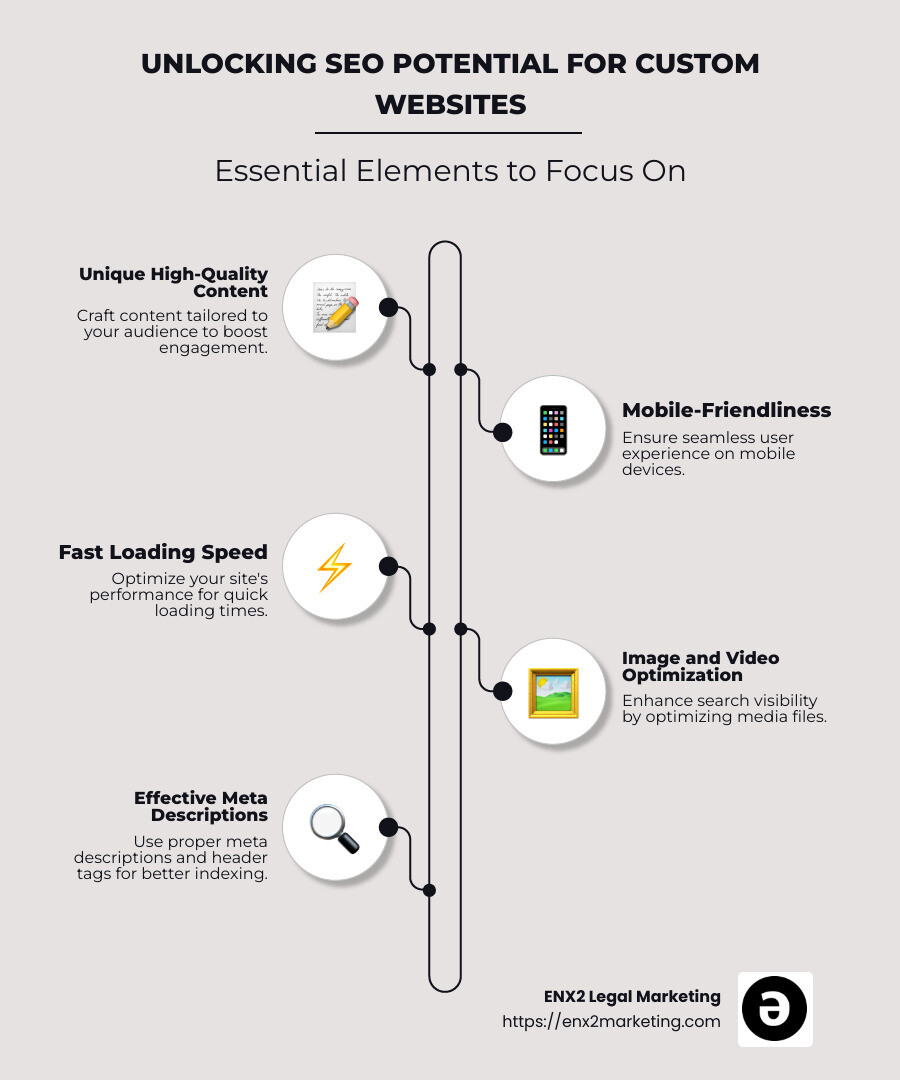 UNLOCKING SEO POTENTIAL FOR CUSTOM WEBSITES

Essential Elements to Focus On

Unique High-Quality Content
Craft content tailored to your audience to boost engagement.

Mobile-Friendliness
Ensure seamless user experience on mobile devices.

Fast Loading Speed
Optimize your site's performance for quick loading times.

Image and Video Optimization
Enhance search visibility by optimizing media files.

Effective Meta Descriptions
Use proper meta descriptions and header tags for better indexing.

ENX2 Legal Marketing
https://enx2marketing.com