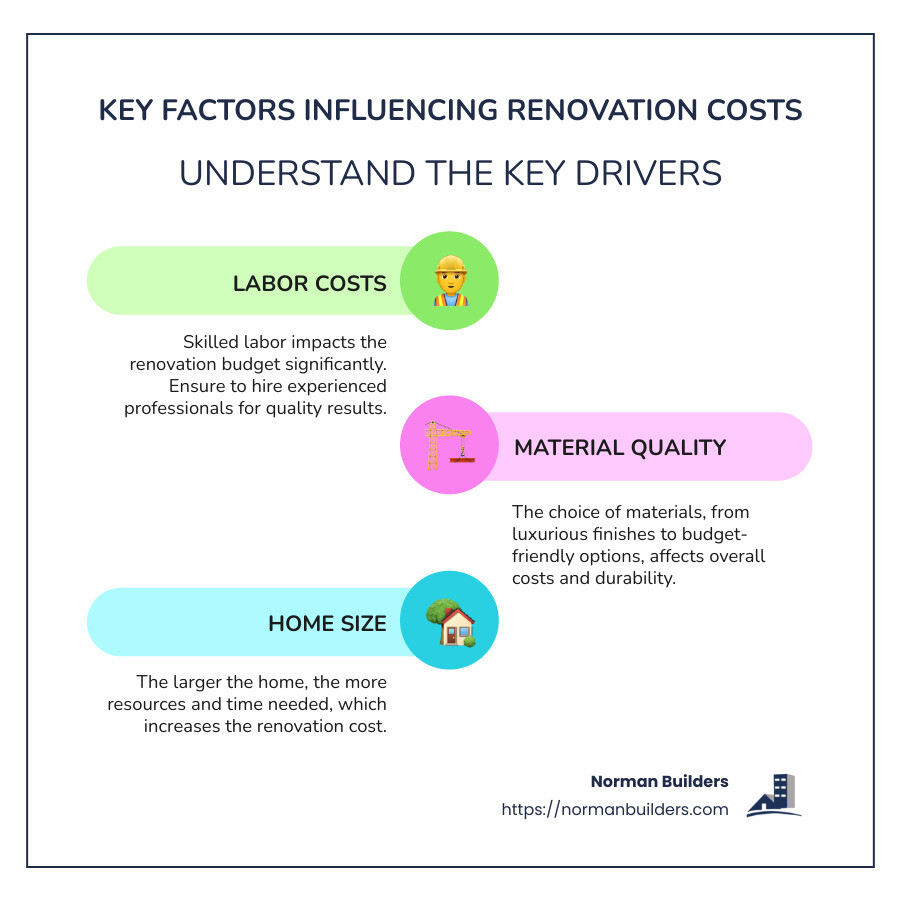 KEY FACTORS INFLUENCING RENOVATION COSTS

UNDERSTAND THE KEY DRIVERS

LABOR COSTS

Skilled labor impacts the renovation budget significantly. Ensure to hire experienced professionals for quality results.

MATERIAL QUALITY

The choice of materials, from luxurious finishes to budget-friendly options, affects overall costs and durability.

HOME SIZE

The larger the home, the more resources and time needed, which increases the renovation cost.

Norman Builders
https://normanbuilders.com