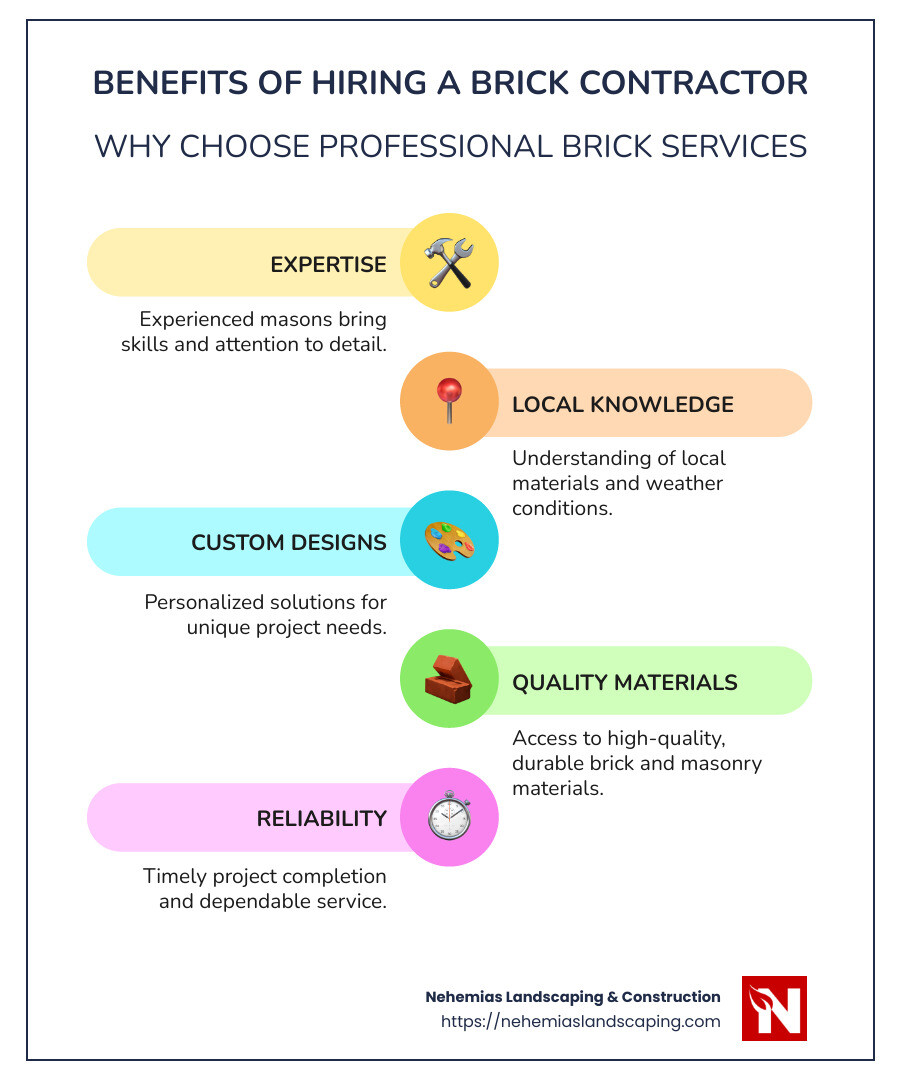 BENEFITS OF HIRING A BRICK CONTRACTOR

WHY CHOOSE PROFESSIONAL BRICK SERVICES

EXPERTISE

Experienced masons bring skills and attention to detail.

LOCAL KNOWLEDGE

Understanding of local materials and weather conditions.

CUSTOM DESIGNS

Personalized solutions for unique project needs.

QUALITY MATERIALS

Access to high-quality, durable brick and masonry materials.

RELIABILITY

Timely project completion and dependable service.

Nehemias Landscaping & Construction
https://nehemiaslandscaping.com

N