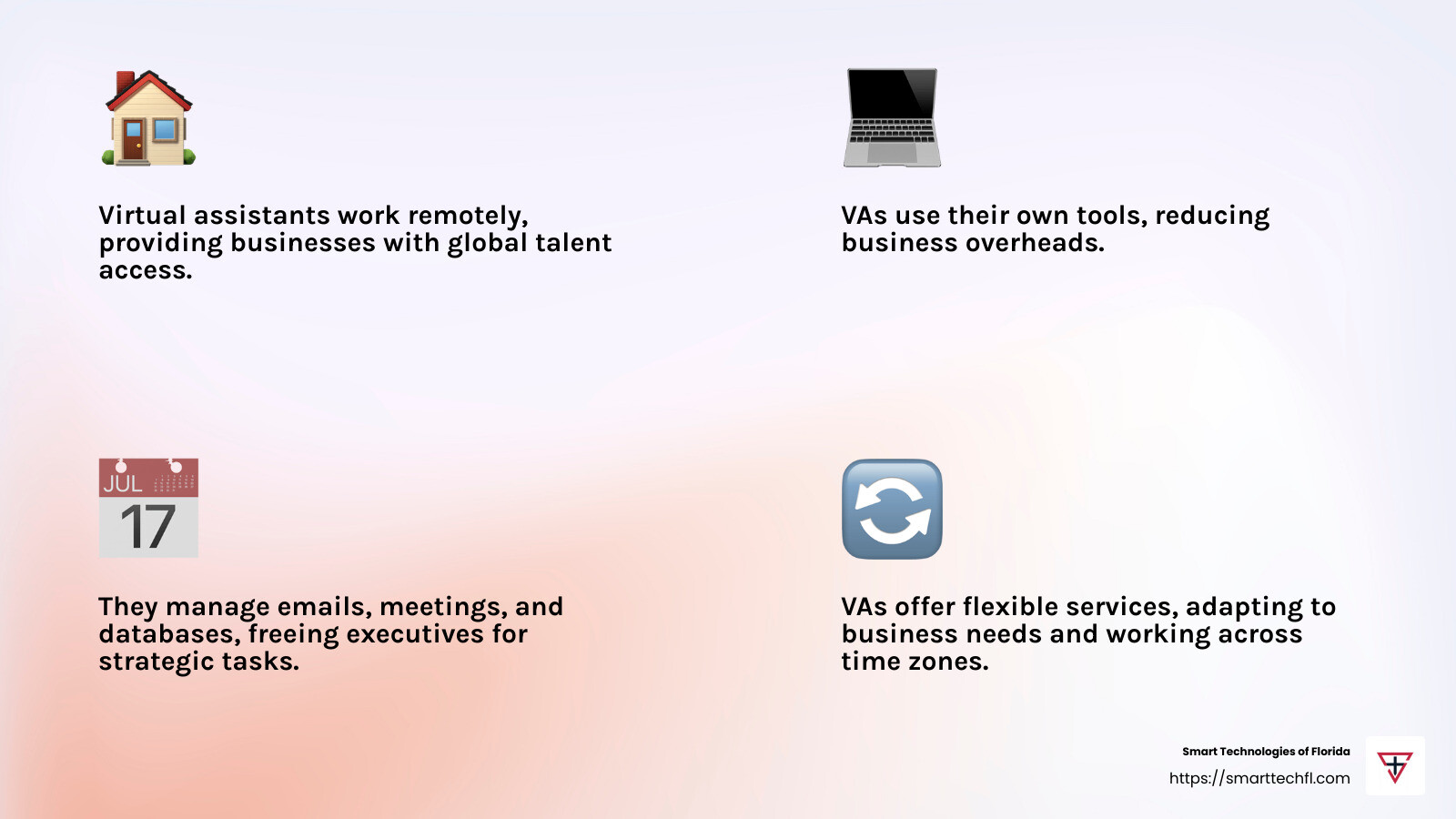 Virtual assistants work remotely, providing businesses with global talent access.

VAs use their own tools, reducing business overheads.

JUL
17

They manage emails, meetings, and databases, freeing executives for strategic tasks.

VAs offer flexible services, adapting to business needs and working across time zones.

Smart Technologies of Florida
https://smarttechfl.com