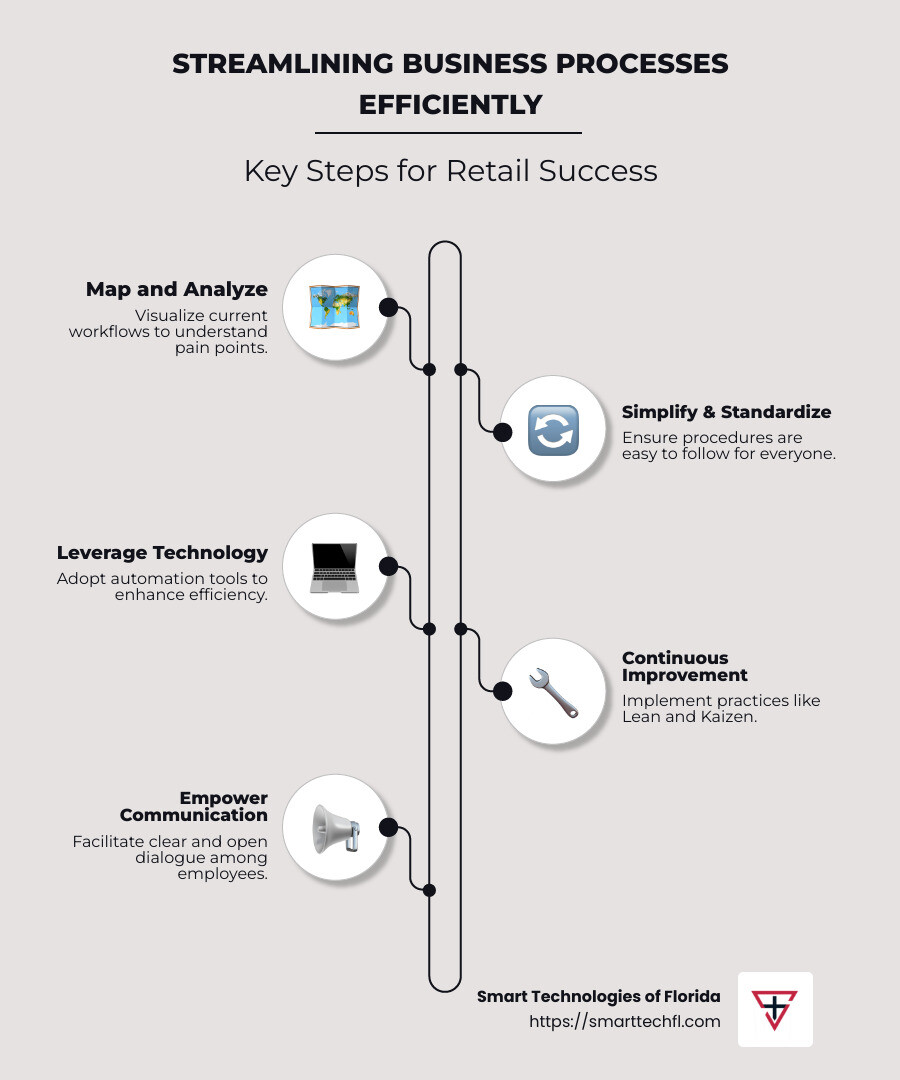 STREAMLINING BUSINESS PROCESSES EFFICIENTLY

Key Steps for Retail Success

Map and Analyze

Visualize current workflows to understand pain points.

Simplify & Standardize

Ensure procedures are easy to follow for everyone.

Leverage Technology

Adopt automation tools to enhance efficiency.

Continuous Improvement

Implement practices like Lean and Kaizen.

Empower Communication

Facilitate clear and open dialogue among employees.

Smart Technologies of Florida
https://smarttechfl.com