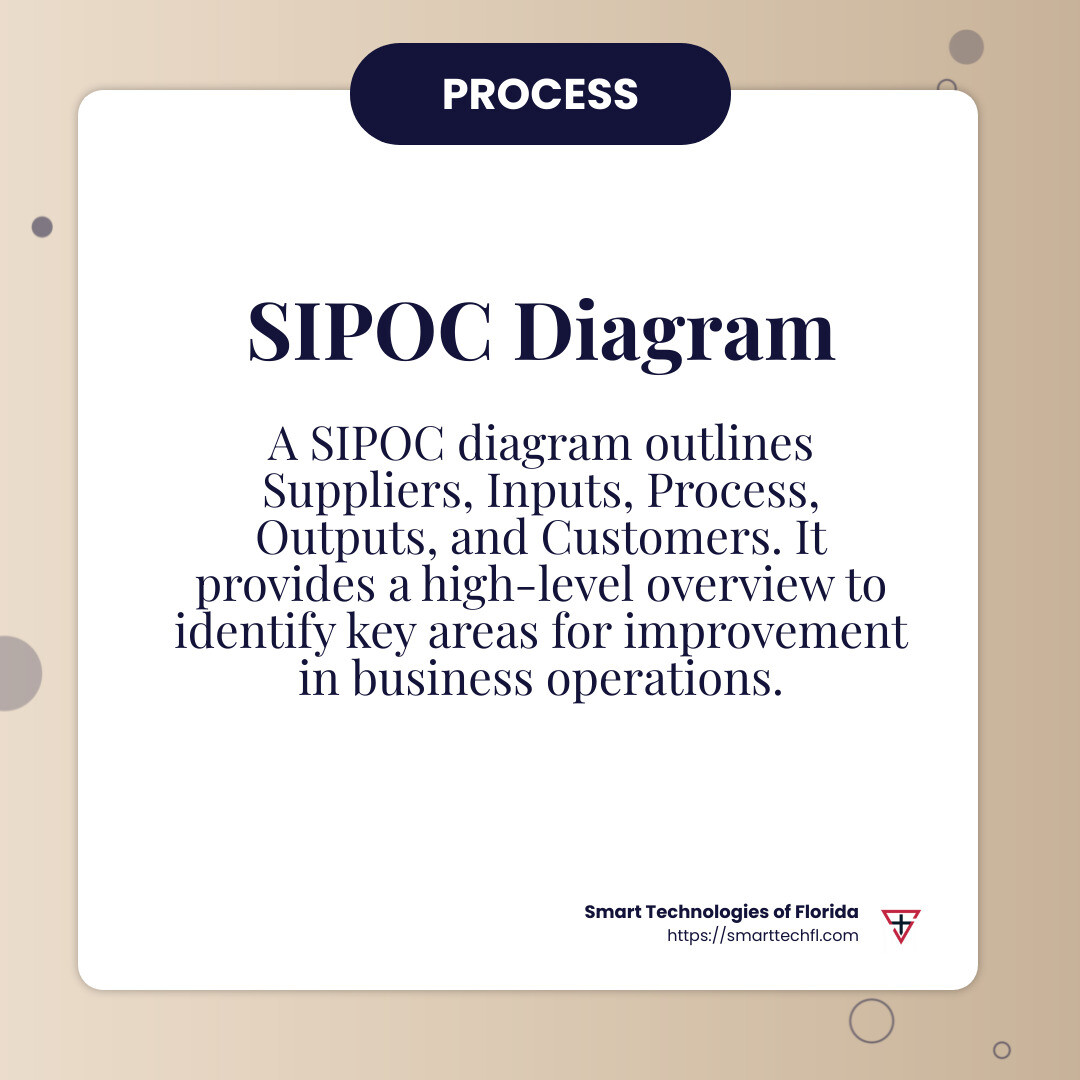 PROCESS

SIPOC Diagram

A SIPOC diagram outlines Suppliers, Inputs, Process, Outputs, and Customers. It provides a high-level overview to identify key areas for improvement in business operations.

Smart Technologies of Florida
https://smarttechfl.com