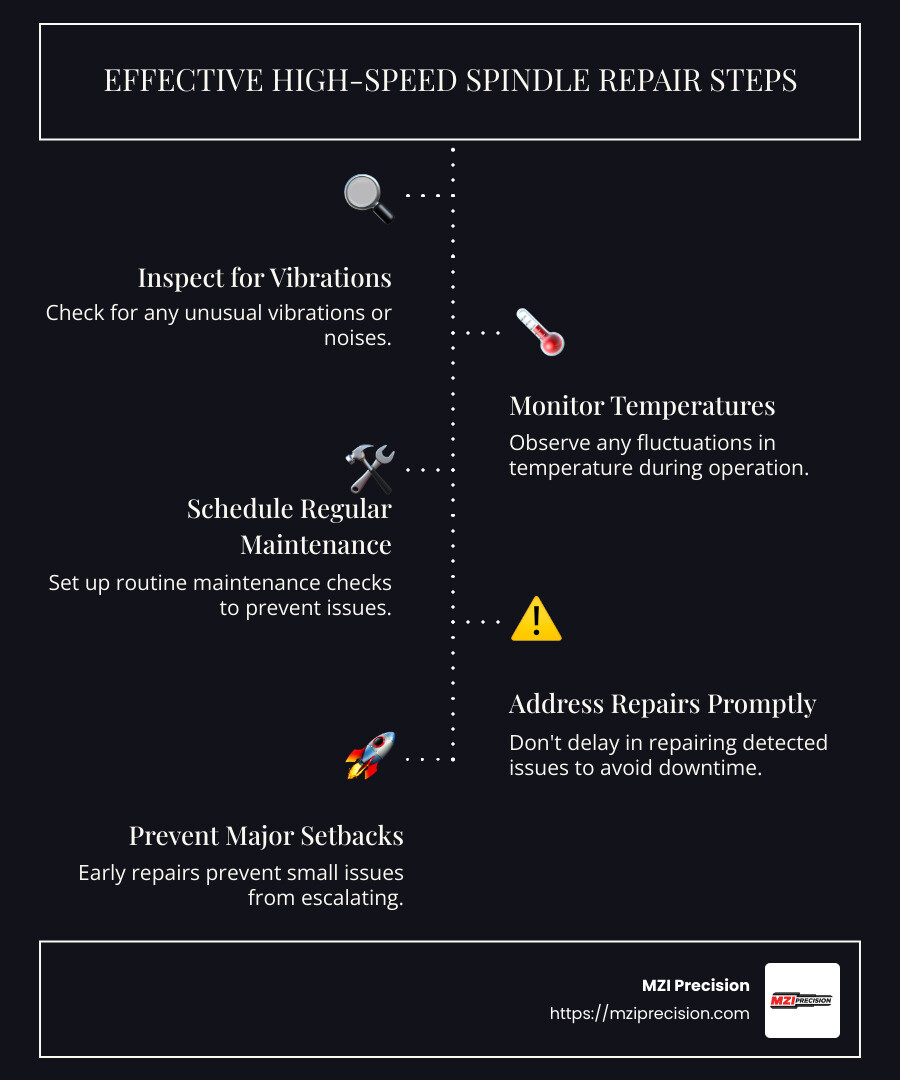 EFFECTIVE HIGH-SPEED SPINDLE REPAIR STEPS

Inspect for Vibrations

Check for any unusual vibrations or noises.

Monitor Temperatures

Observe any fluctuations in temperature during operation.

Schedule Regular Maintenance

Set up routine maintenance checks to prevent issues.

Address Repairs Promptly

Don't delay in repairing detected issues to avoid downtime.

Prevent Major Setbacks

Early repairs prevent small issues from escalating.

MZI Precision
https://mziprecision.com

MZI PRECISION