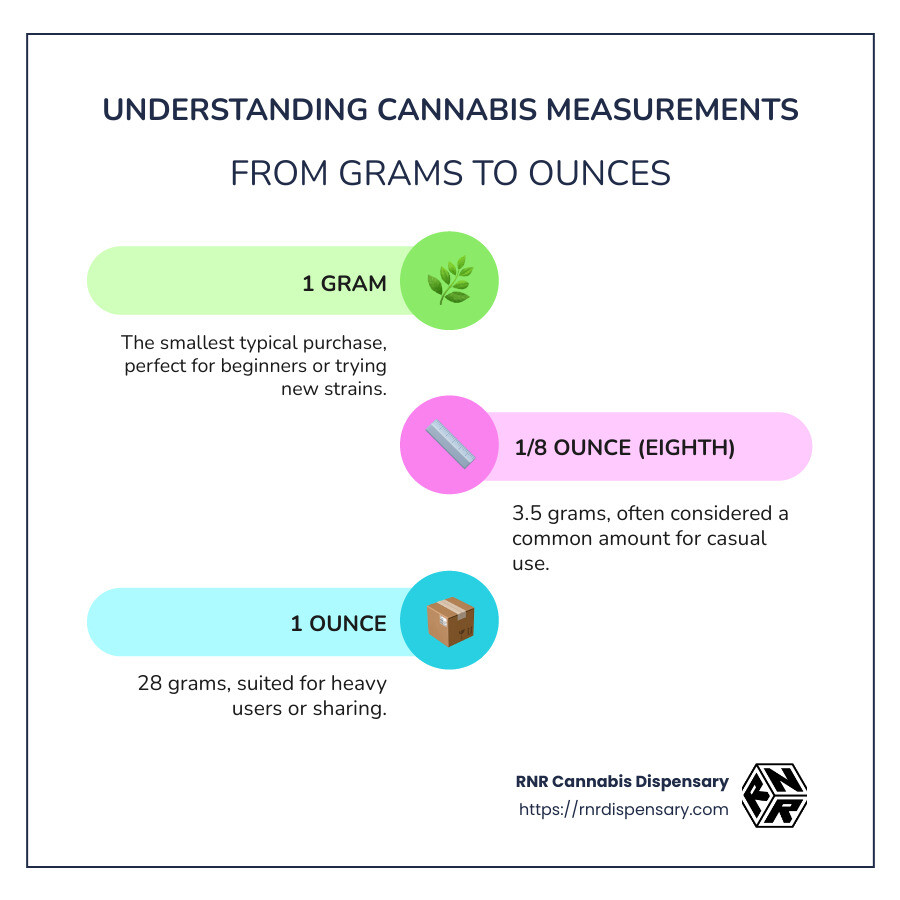 UNDERSTANDING CANNABIS MEASUREMENTS

FROM GRAMS TO OUNCES

1 GRAM

The smallest typical purchase, perfect for beginners or trying new strains.

1/8 OUNCE (EIGHTH)

3.5 grams, often considered a common amount for casual use.

1 OUNCE

28 grams, suited for heavy users or sharing.

RNR Cannabis Dispensary
https://rnrdispensary.com

RNR