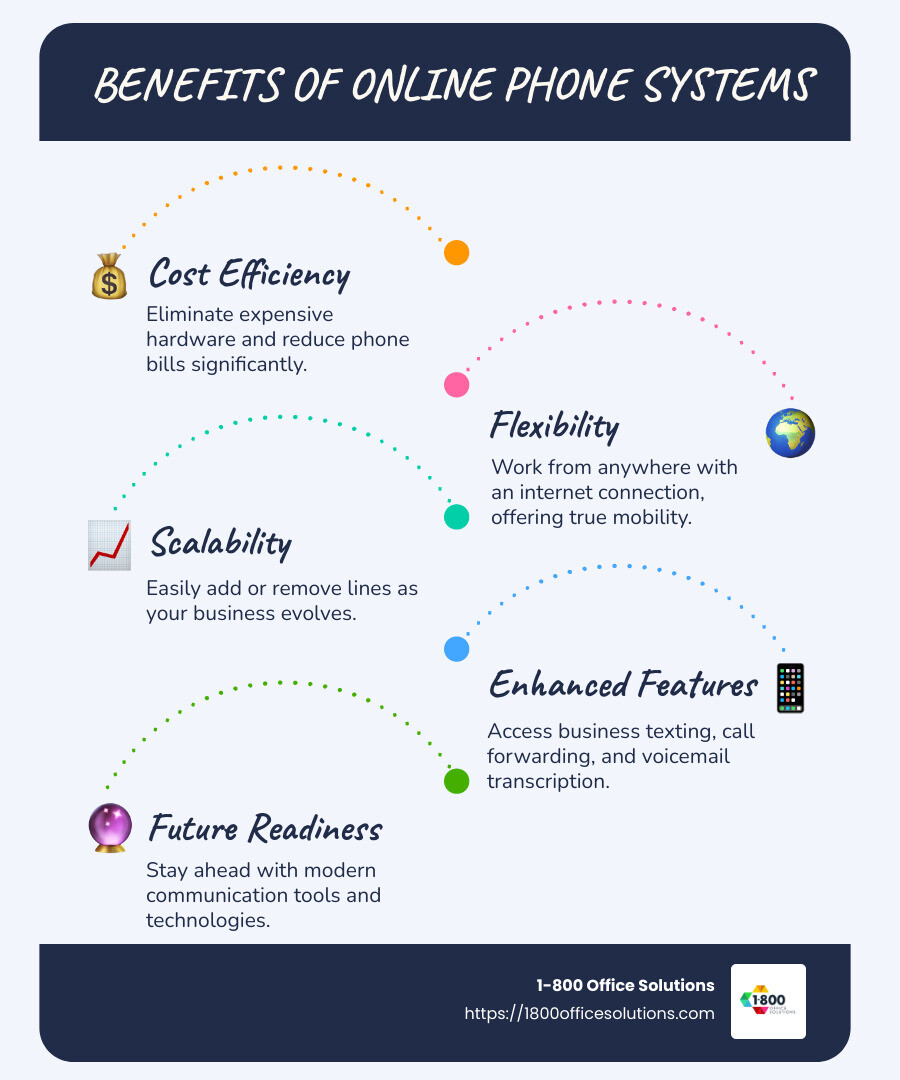 BENEFITS OF ONLINE PHONE SYSTEMS

Cost Efficiency
Eliminate expensive hardware and reduce phone bills significantly.

Flexibility
Work from anywhere with an internet connection, offering true mobility.

Scalability
Easily add or remove lines as your business evolves.

Enhanced Features
Access business texting, call forwarding, and voicemail transcription.

Future Readiness
Stay ahead with modern communication tools and technologies.

1-800 Office Solutions
https://1800officesolutions.com

1-800 OFFICE SOLUTIONS