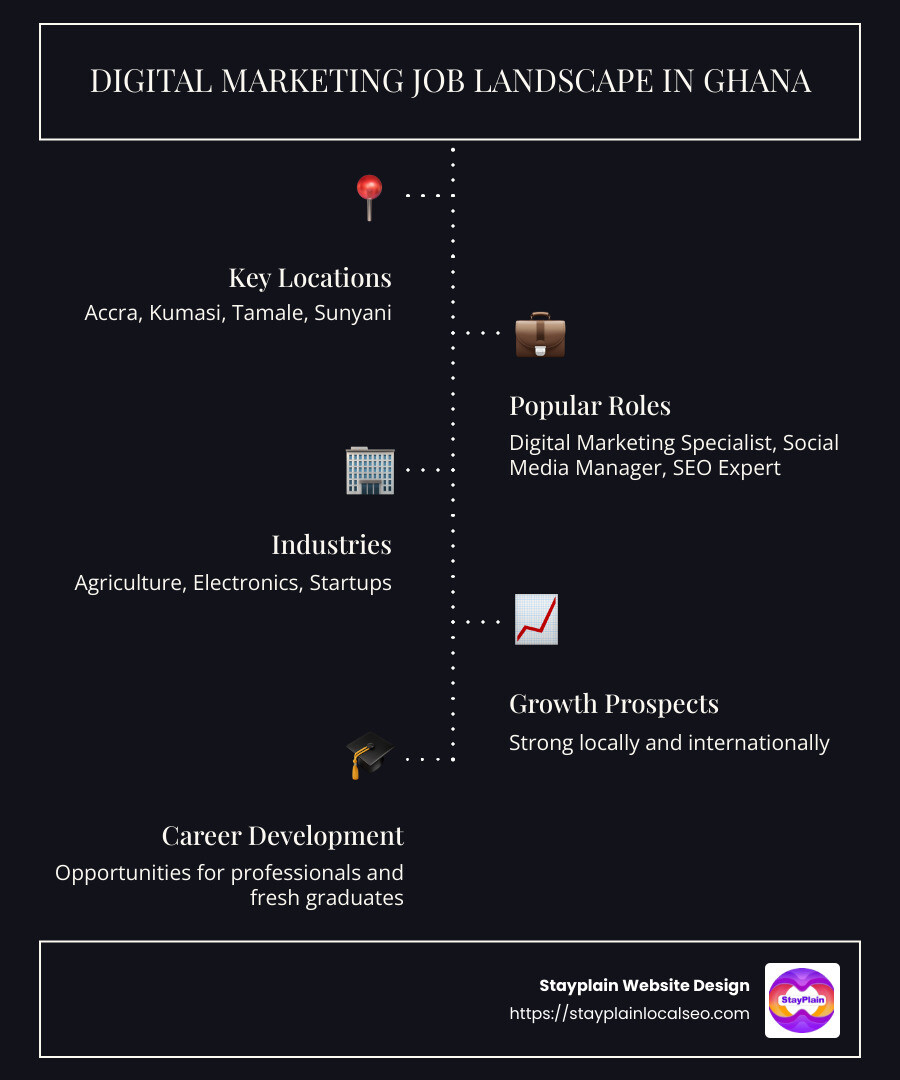 DIGITAL MARKETING JOB LANDSCAPE IN GHANA

Key Locations
Accra, Kumasi, Tamale, Sunyani

Popular Roles
Digital Marketing Specialist, Social Media Manager, SEO Expert

Industries
Agriculture, Electronics, Startups

Growth Prospects
Strong locally and internationally

Career Development
Opportunities for professionals and fresh graduates

Stayplain Website Design
https://stayplainlocalseo.com
StayPlain