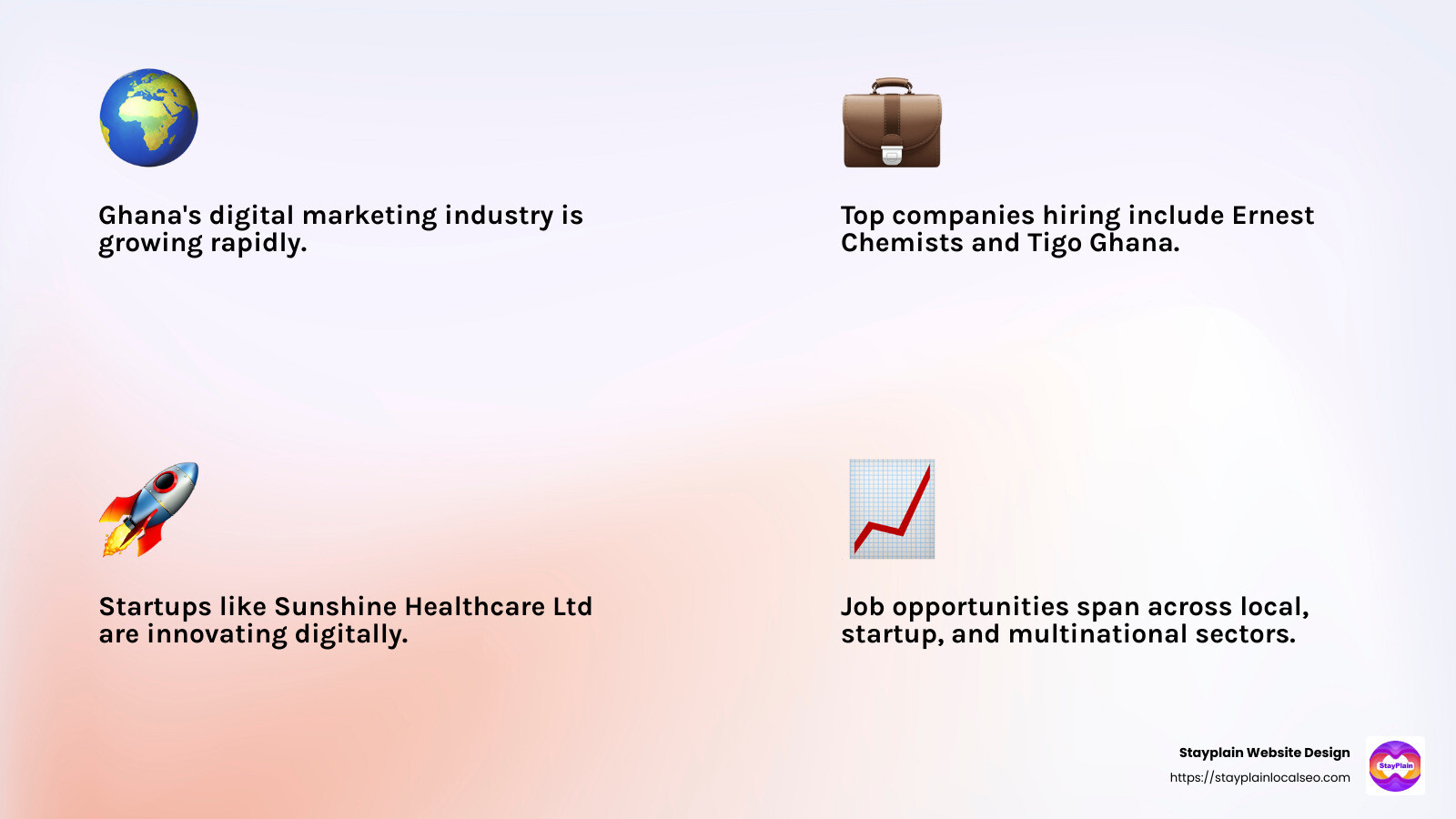 Ghana's digital marketing industry is growing rapidly.

Top companies hiring include Ernest Chemists and Tigo Ghana.

Startups like Sunshine Healthcare Ltd are innovating digitally.

Job opportunities span across local, startup, and multinational sectors.

Stayplain Website Design
https://stayplainlocalseo.com

StayPlain