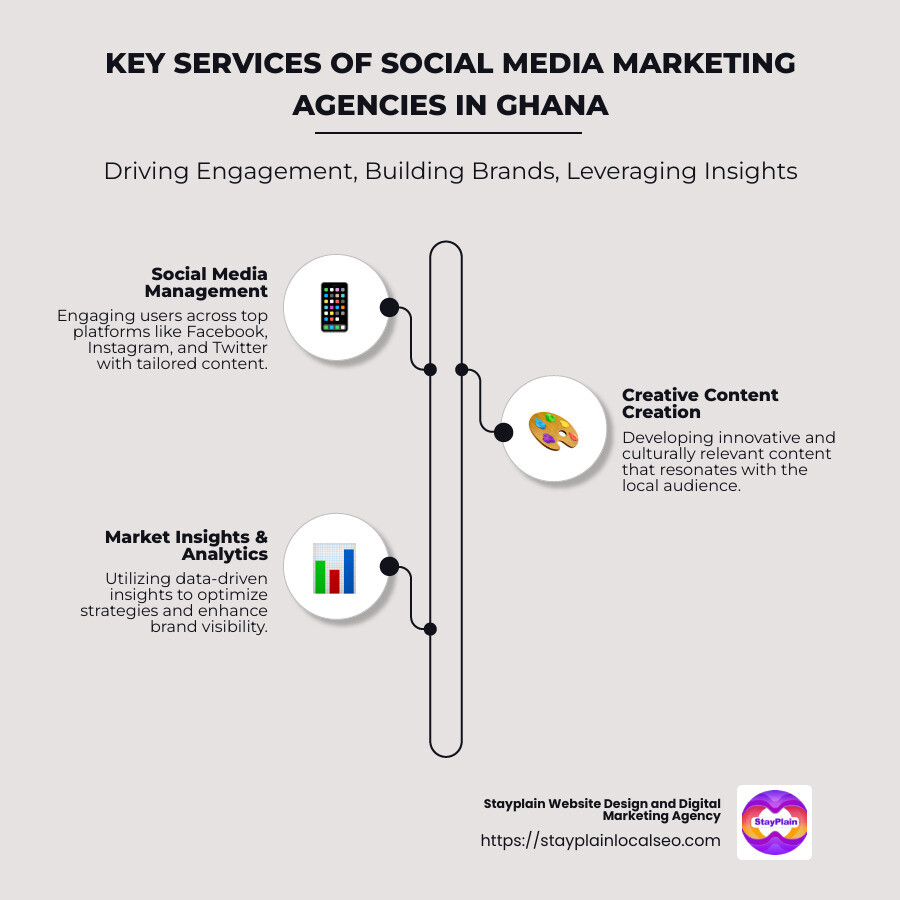 KEY SERVICES OF SOCIAL MEDIA MARKETING AGENCIES IN GHANA

Driving Engagement, Building Brands, Leveraging Insights

Social Media Management
Engaging users across top platforms like Facebook, Instagram, and Twitter with tailored content.

Creative Content Creation
Developing innovative and culturally relevant content that resonates with the local audience.

Market Insights & Analytics
Utilizing data-driven insights to optimize strategies and enhance brand visibility.

Stayplain Website Design and Digital Marketing Agency
https://stayplainlocalseo.com

StayPlain