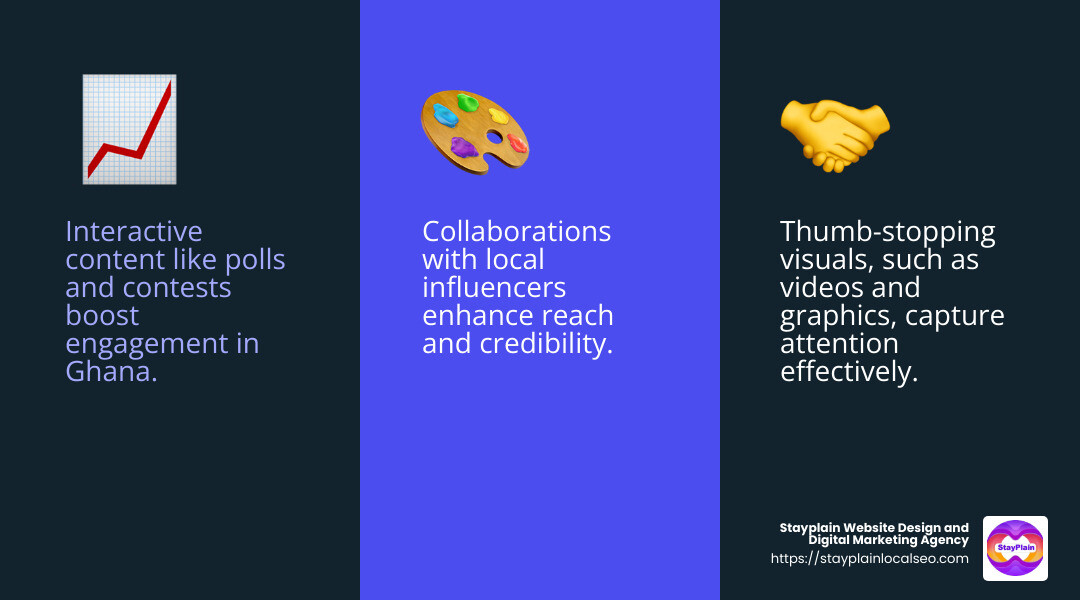 Interactive content like polls and contests boost engagement in Ghana.

Collaborations with local influencers enhance reach and credibility.

Thumb-stopping visuals, such as videos and graphics, capture attention effectively.

Stayplain Website Design and Digital Marketing Agency
https://stayplainlocalseo.com

StayPlain