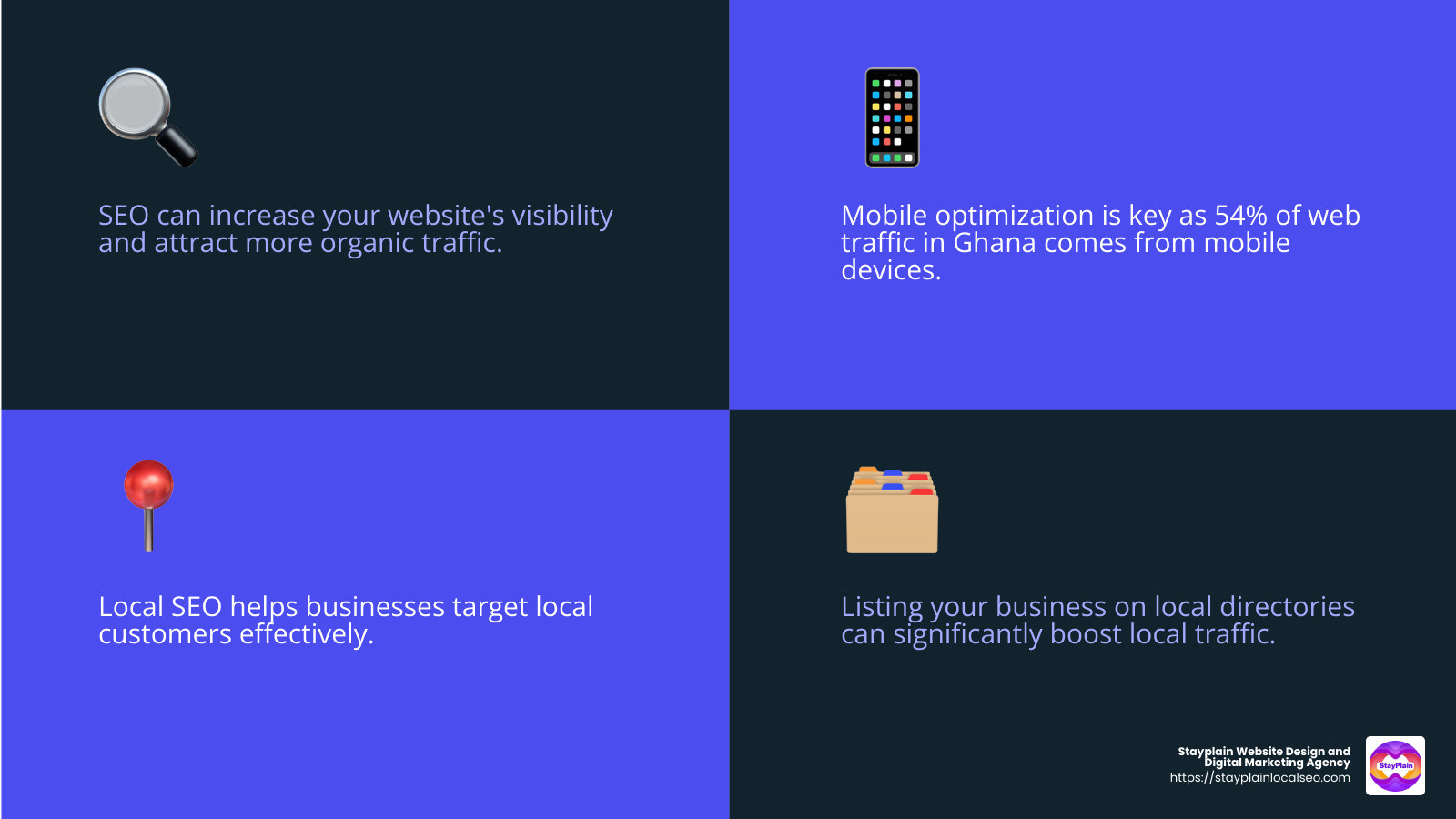 SEO can increase your website's visibility and attract more organic traffic.

Mobile optimization is key as 54% of web traffic in Ghana comes from mobile devices.

Local SEO helps businesses target local customers effectively.

Listing your business on local directories can significantly boost local traffic.

Stayplain Website Design and Digital Marketing Agency
https://stayplainlocalseo.com

StayPlain