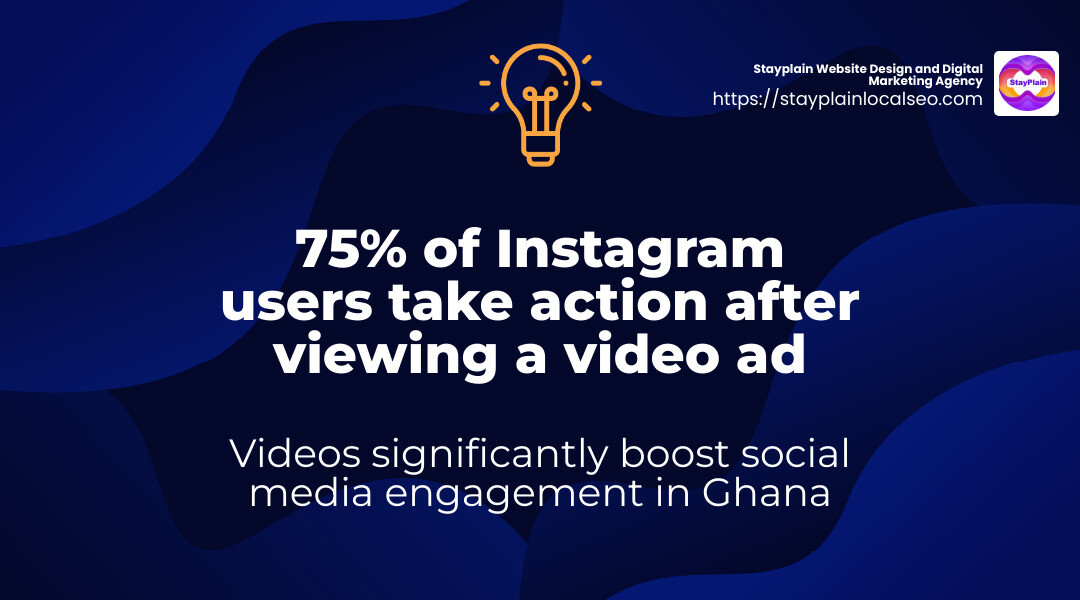 Stayplain Website Design and Digital Marketing Agency
https://stayplainlocalseo.com

StayPlain

75% of Instagram users take action after viewing a video ad

Videos significantly boost social media engagement in Ghana