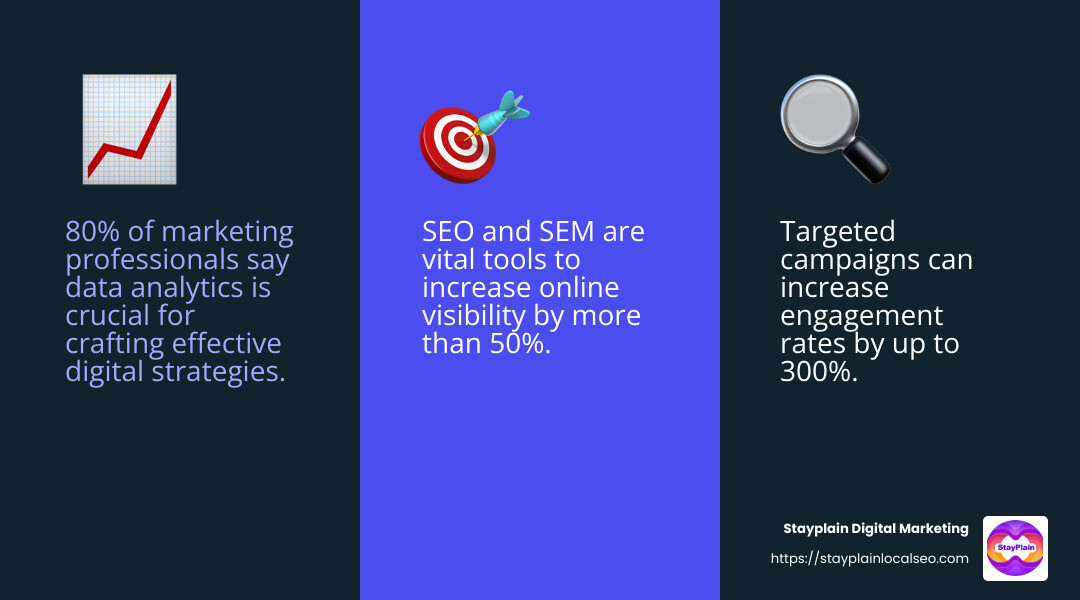 80% of marketing professionals say data analytics is crucial for crafting effective digital strategies.

SEO and SEM are vital tools to increase online visibility by more than 50%.

Targeted campaigns can increase engagement rates by up to 300%.

Stayplain Digital Marketing
https://stayplainlocalseo.com

StayPlain