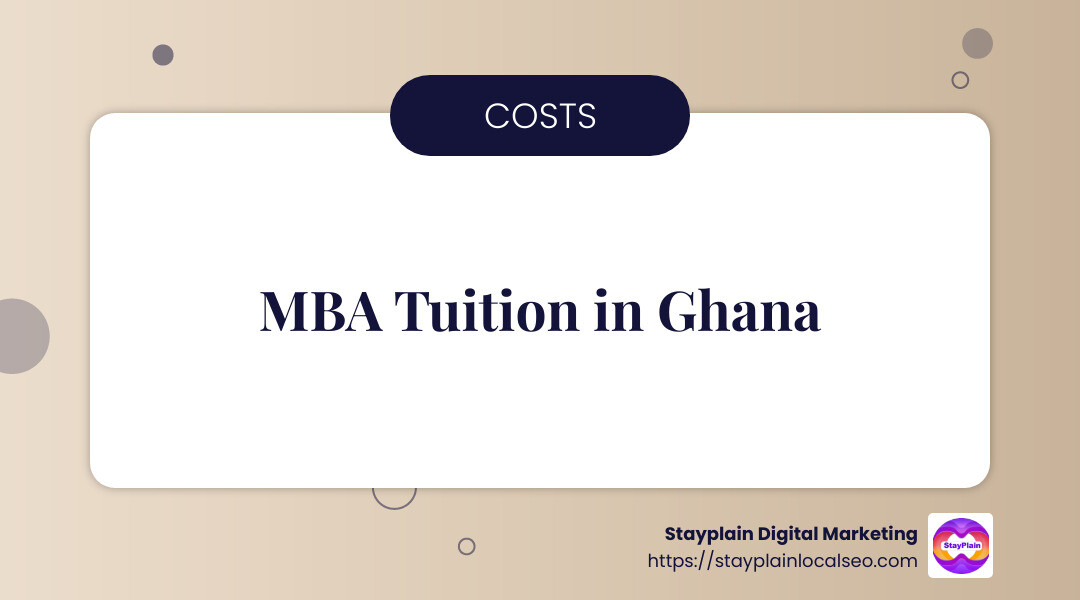 COSTS

MBA Tuition in Ghana

Stayplain Digital Marketing
https://stayplainlocalseo.com

StayPlain