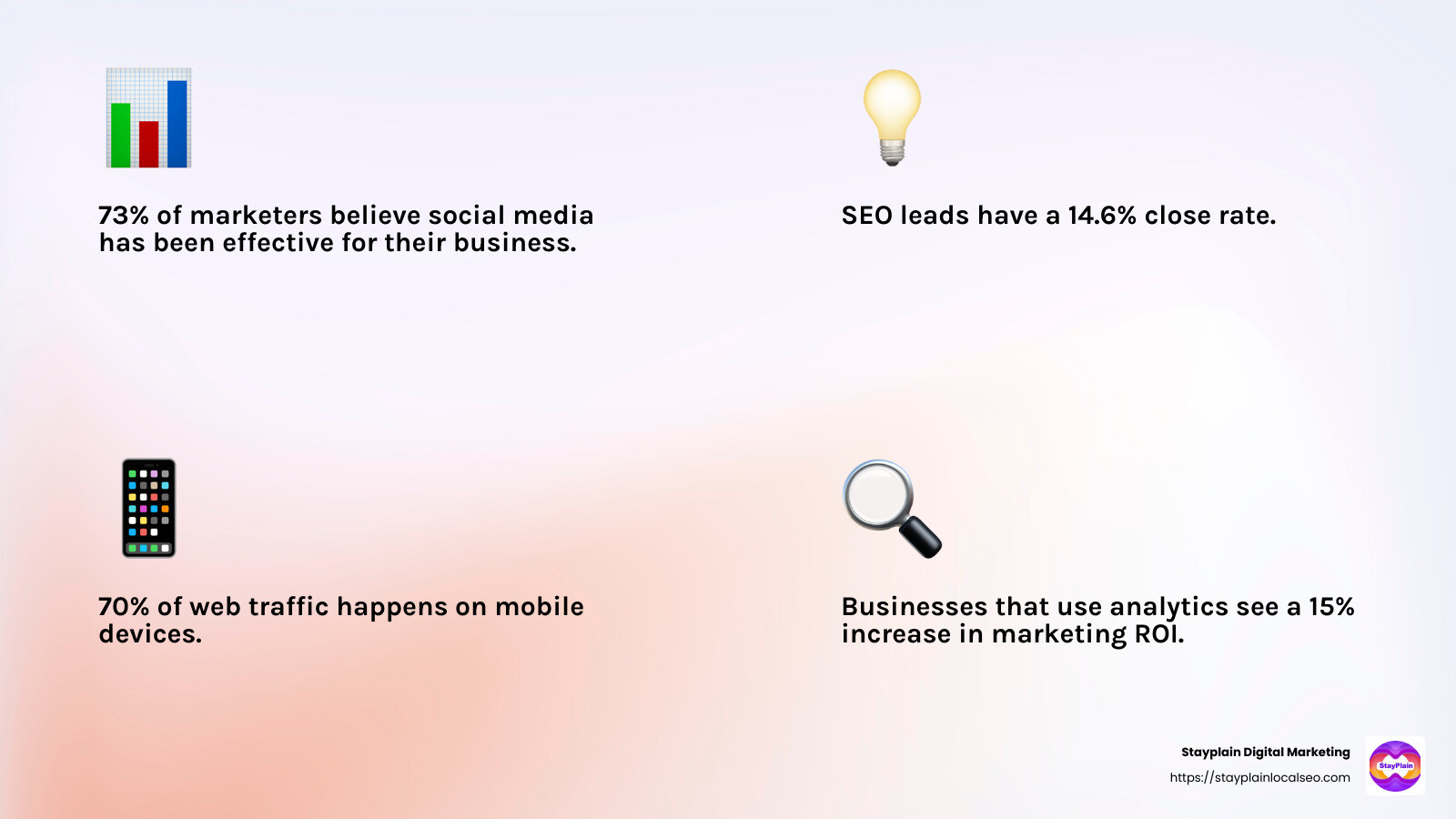 73% of marketers believe social media has been effective for their business.

SEO leads have a 14.6% close rate.

70% of web traffic happens on mobile devices.

Businesses that use analytics see a 15% increase in marketing ROI.

Stayplain Digital Marketing
https://stayplainlocalseo.com

StayPlain