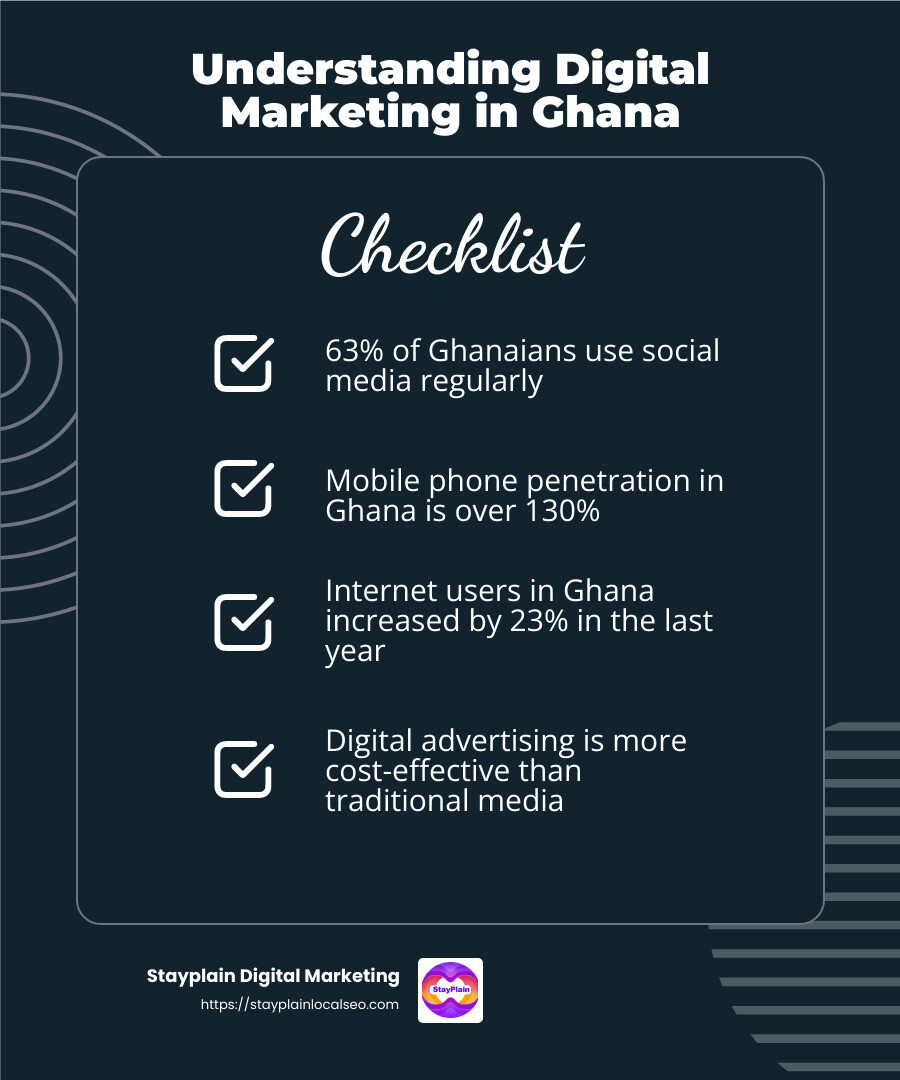 Understanding Digital Marketing in Ghana

Checklist

63% of Ghanaians use social media regularly

Mobile phone penetration in Ghana is over 130%

Internet users in Ghana increased by 23% in the last year

Digital advertising is more cost-effective than traditional media

Stayplain Digital Marketing
https://stayplainlocalseo.com

StayPlain